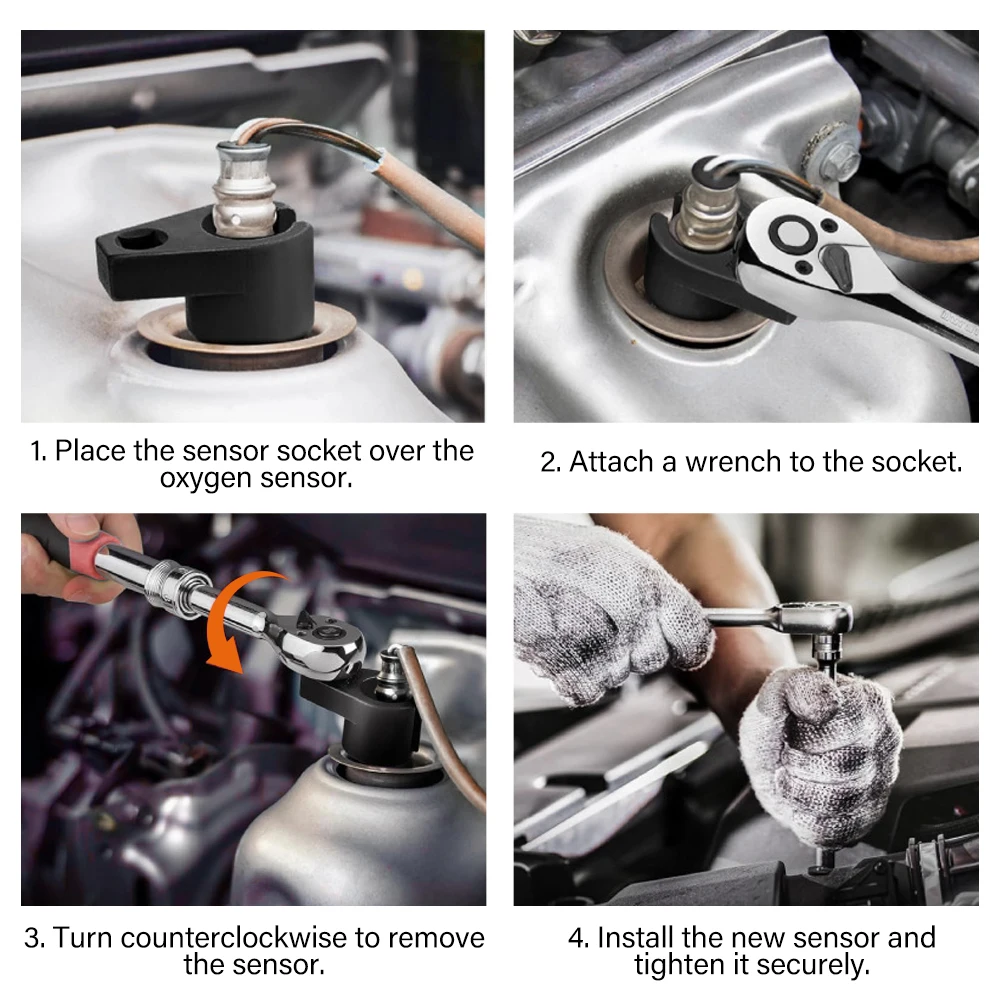 1. Place the sensor socket over the oxygen sensor.

2. Attach a wrench to the socket.

3. Turn counterclockwise to remove the sensor.

4. Install the new sensor and tighten it securely.