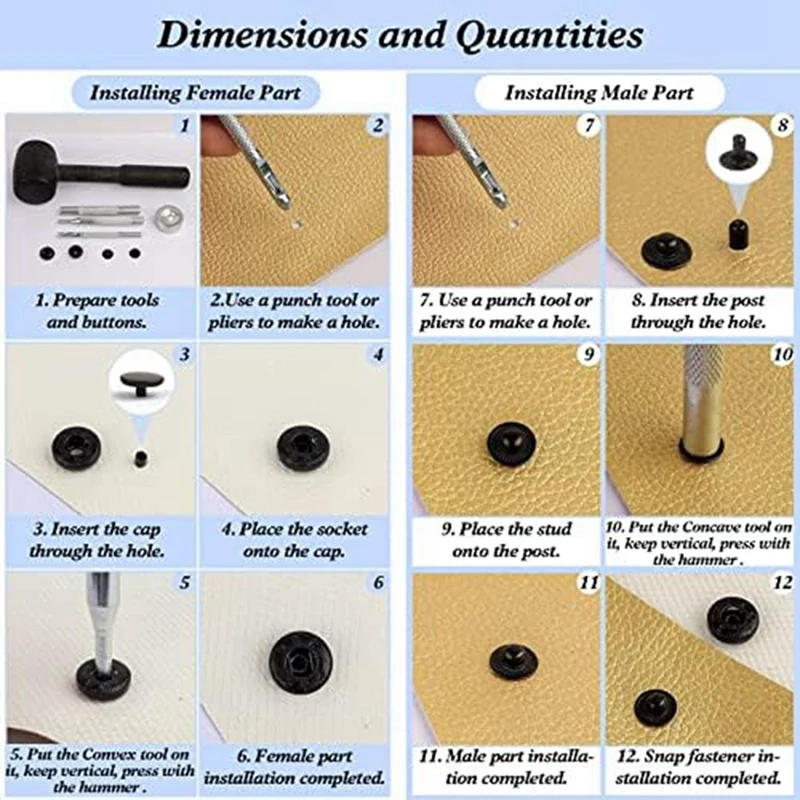 Dimensions and Quantities

Installing Female Part

1

1. Prepare tools and buttons.

2

2.Use a punch tool or pliers to make a hole.

3

3. Insert the cap through the hole.

4

4. Place the socket onto the cap.

5

5. Put the Convex tool on it, keep vertical, press with the hammer .

6

6. Female part installation completed.

Installing Male Part

7

7. Use a punch tool or pliers to make a hole.

8

8. Insert the post through the hole.

9

9. Place the stud onto the post.

10

10. Put the Concave tool on it, keep vertical, press with the hammer .

11

11. Male part installation completed.

12

12. Snap fastener installation completed.