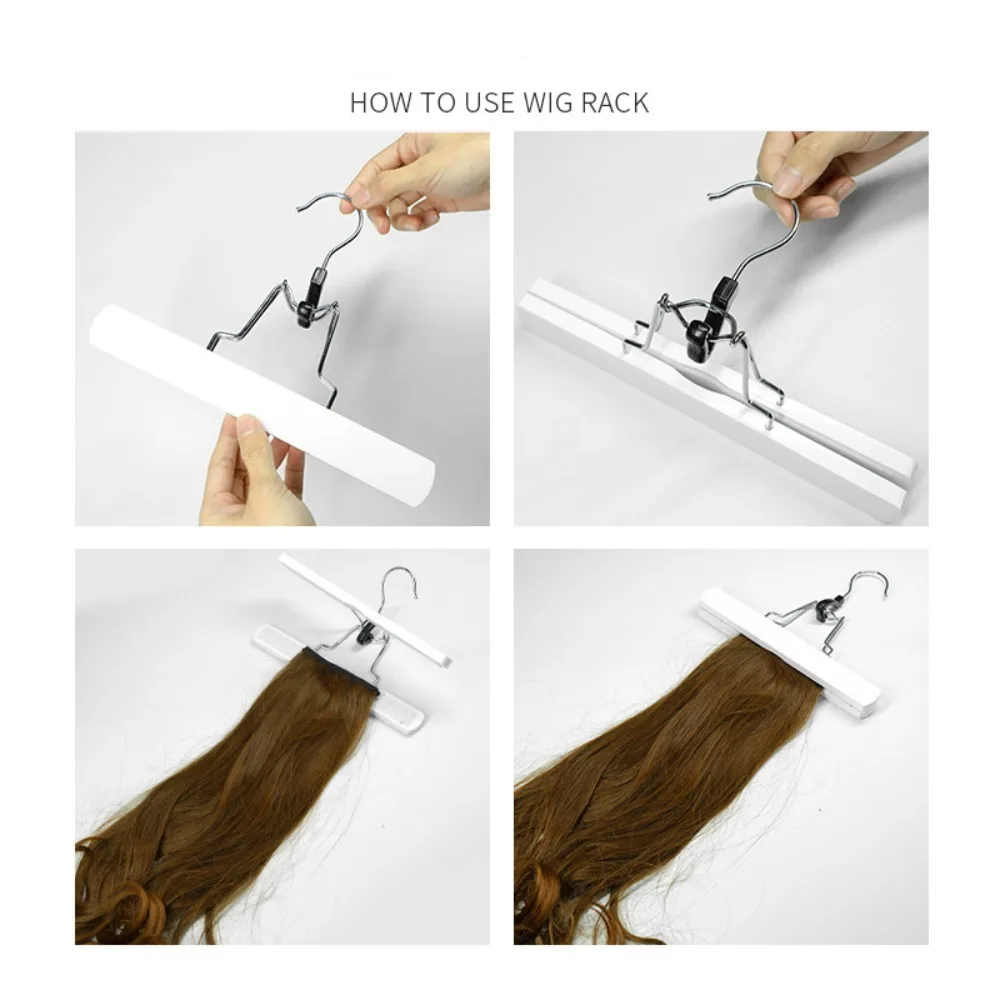 HOW TO USE WIG RACK