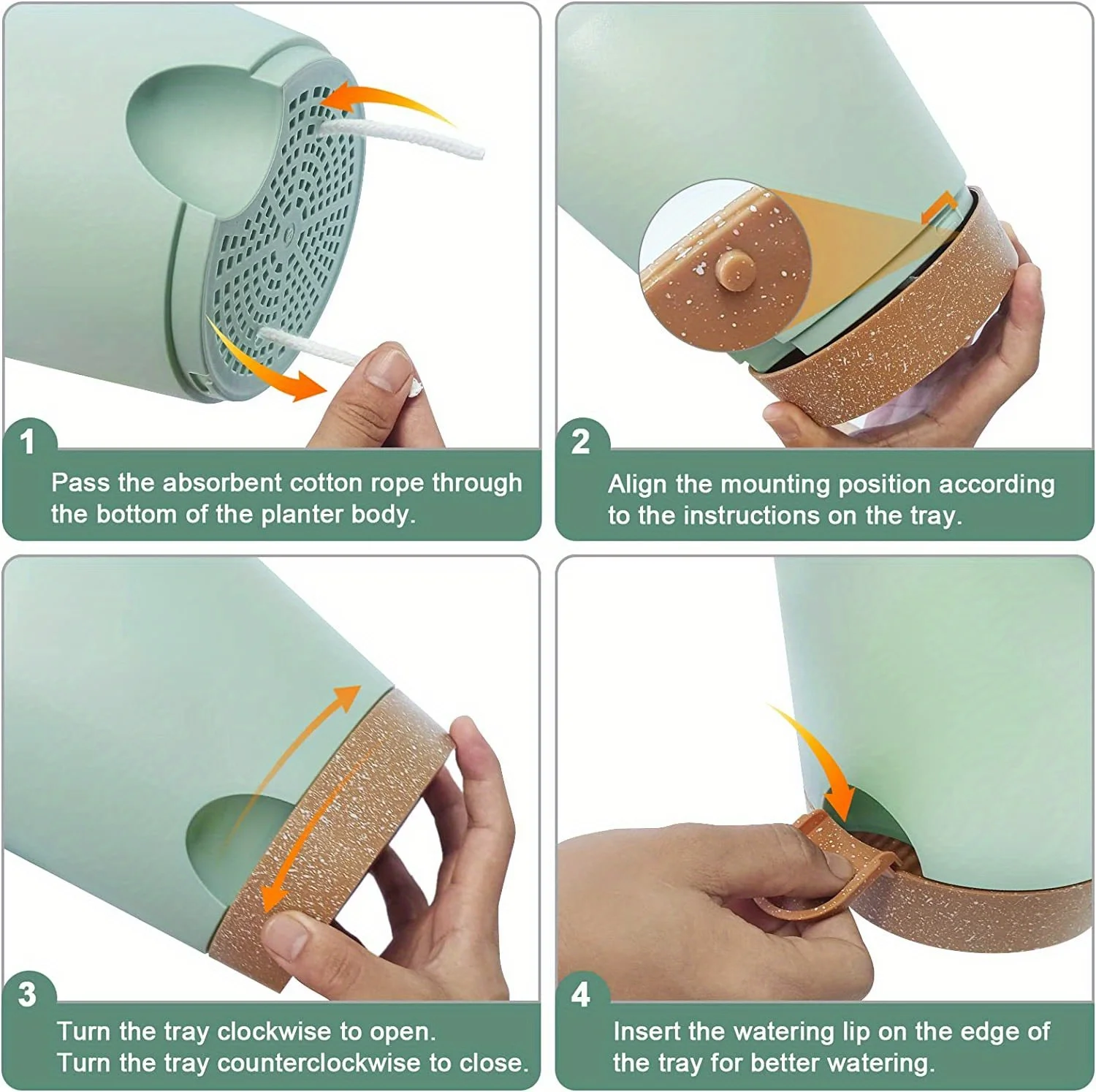 1

Pass the absorbent cotton rope through the bottom of the planter body.

2

Align the mounting position according to the instructions on the tray.

3

Turn the tray clockwise to open.
Turn the tray counterclockwise to close.

4

Insert the watering lip on the edge of the tray for better watering.