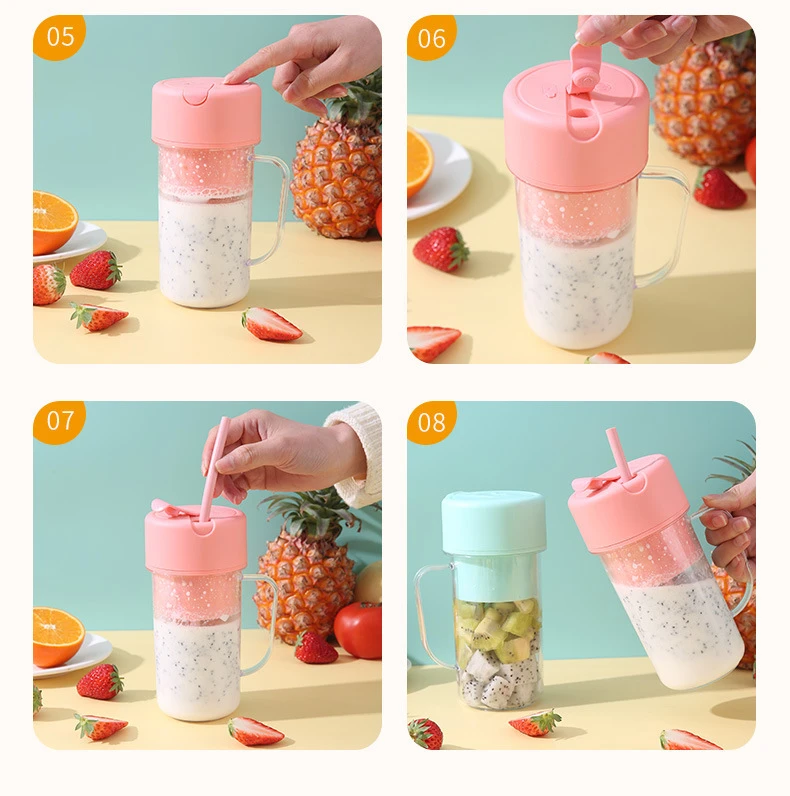 05

06

07

08