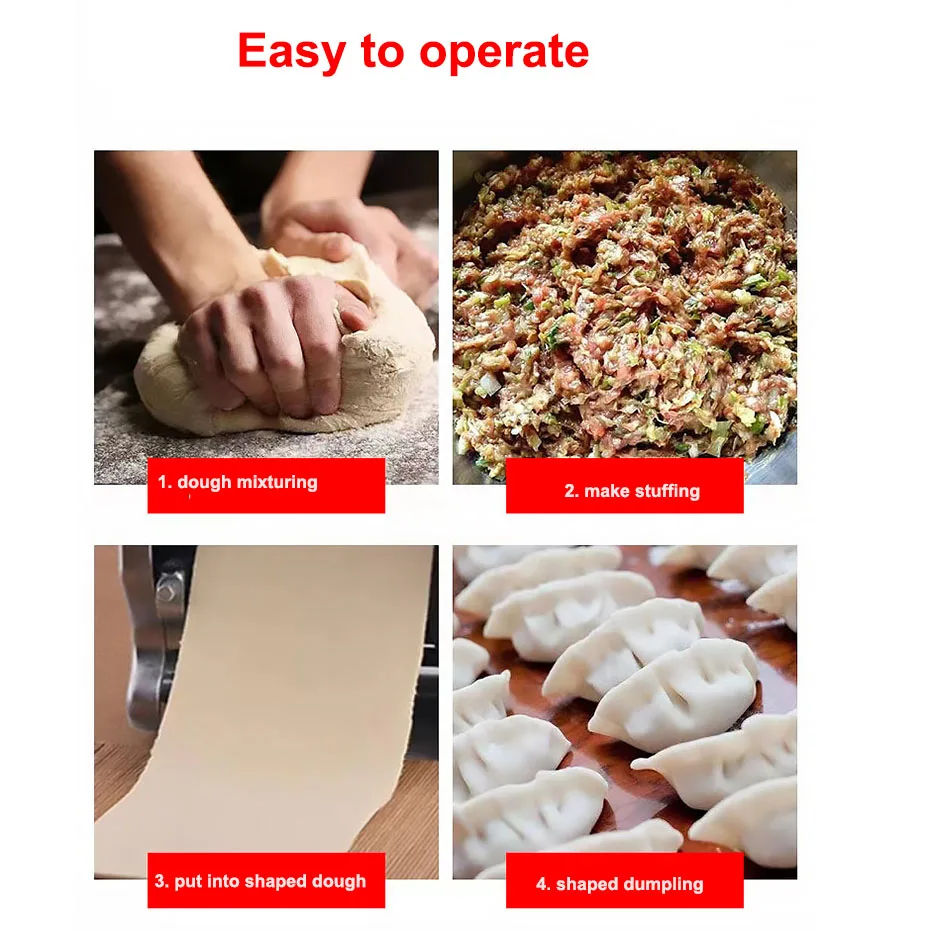 Easy to operate

1. dough mixturing

2. make stuffing

3. put into shaped dough

4. shaped dumpling