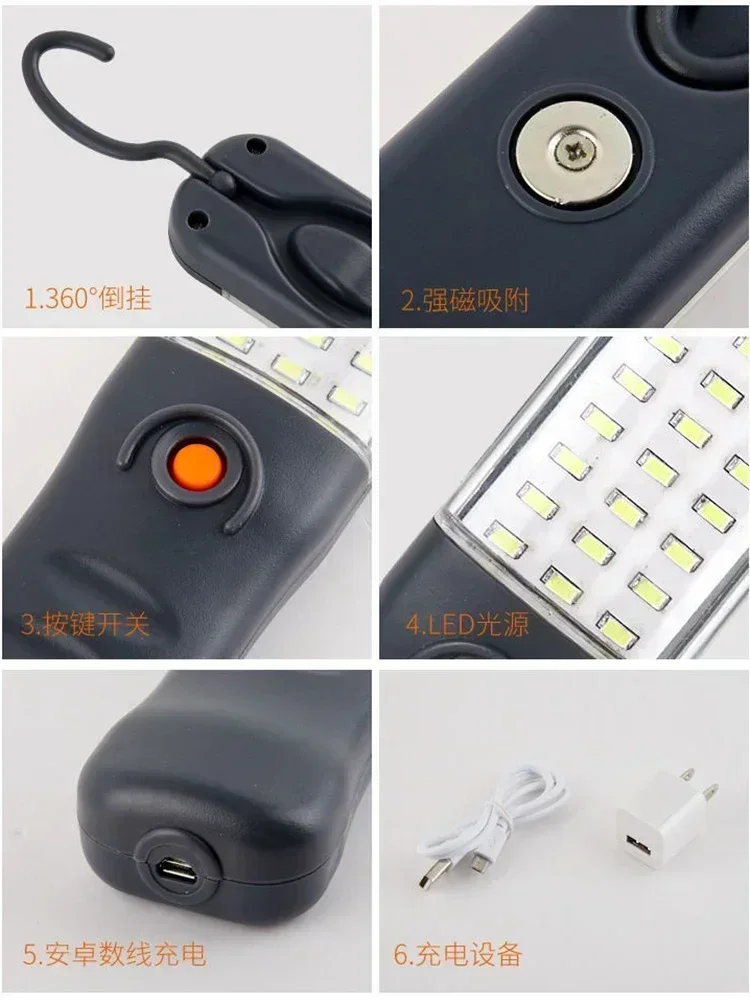 1.360°倒挂

2.强磁吸附

3.按键开关

4.LED光源

5.安卓数线充电

6.充电设备