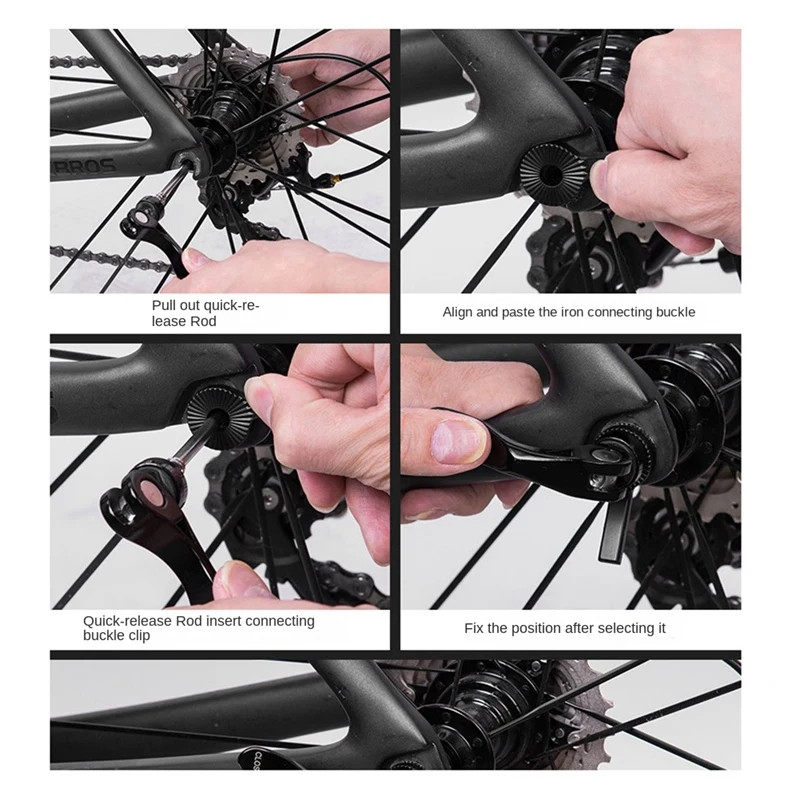 RROS

Pull out quick-release Rod

Align and paste the iron connecting buckle

Quick-release Rod insert connecting buckle clip

Fix the position after selecting it

CLOS