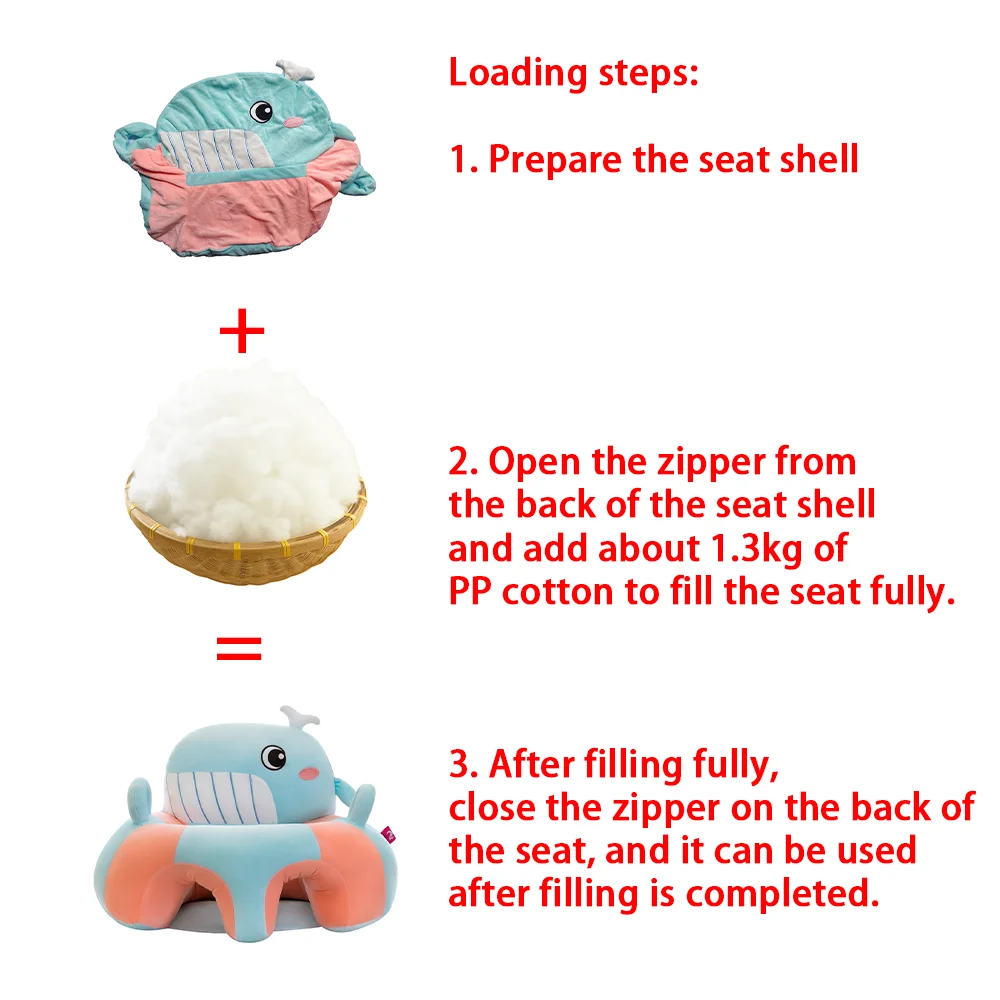 Loading steps:

1. Prepare the seat shell

+

2. Open the zipper from the back of the seat shell and add about 1.3kg of PP cotton to fill the seat fully.

=

3. After filling fully, close the zipper on the back of the seat, and it can be used after filling is completed.