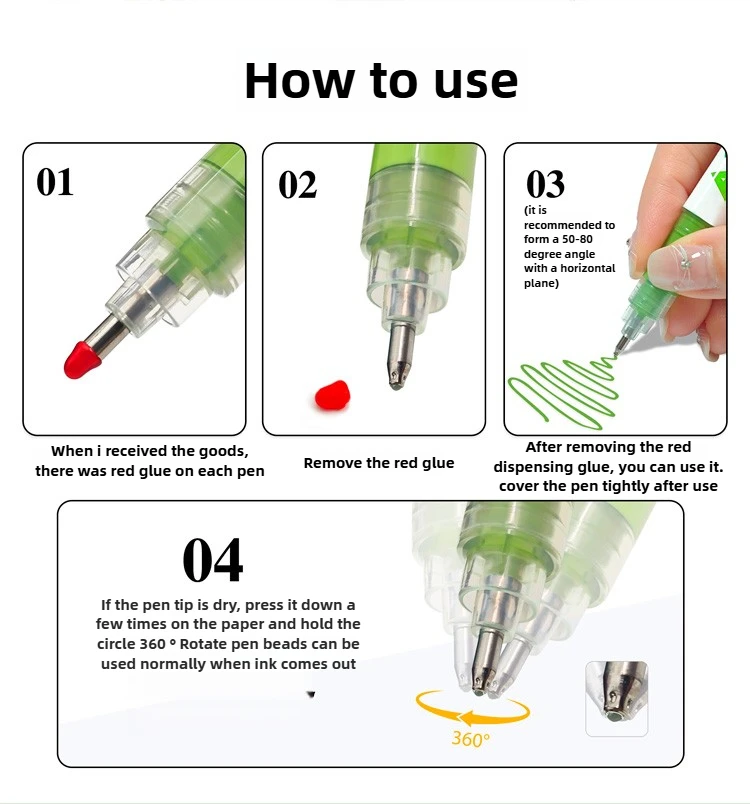 How to use

01

When i received the goods, there was red glue on each pen

02

Remove the red glue

03

(it is recommended to form a 50-80 degree angle with a horizontal plane)

After removing the red dispensing glue, you can use it. cover the pen tightly after use

04

If the pen tip is dry, press it down a few times on the paper and hold the circle 360 ° Rotate pen beads can be used normally when ink comes out

360°