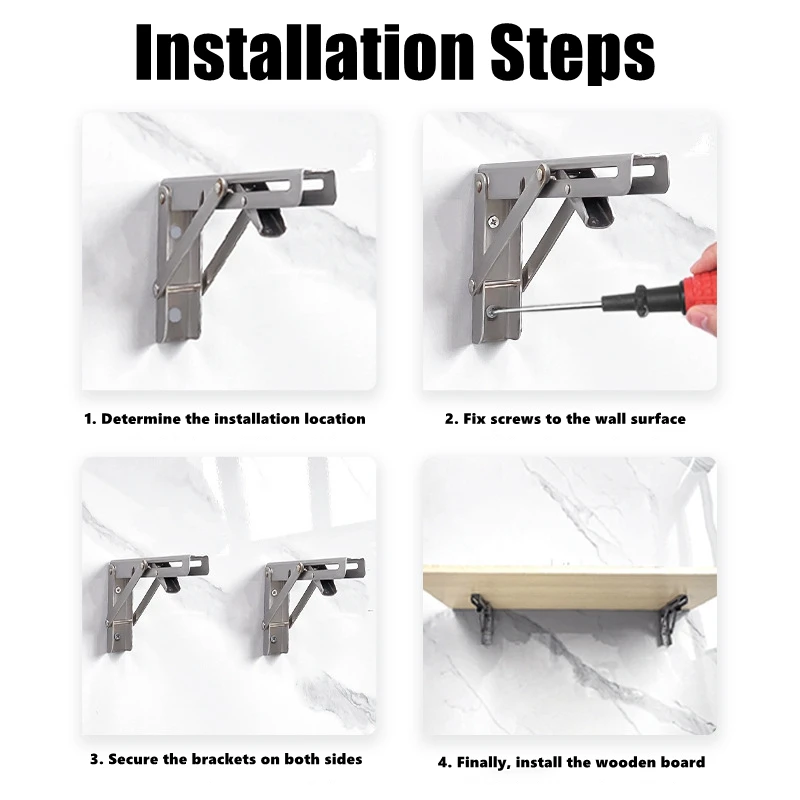 Installation Steps

1. Determine the installation location

2. Fix screws to the wall surface

3. Secure the brackets on both sides

4. Finally, install the wooden board