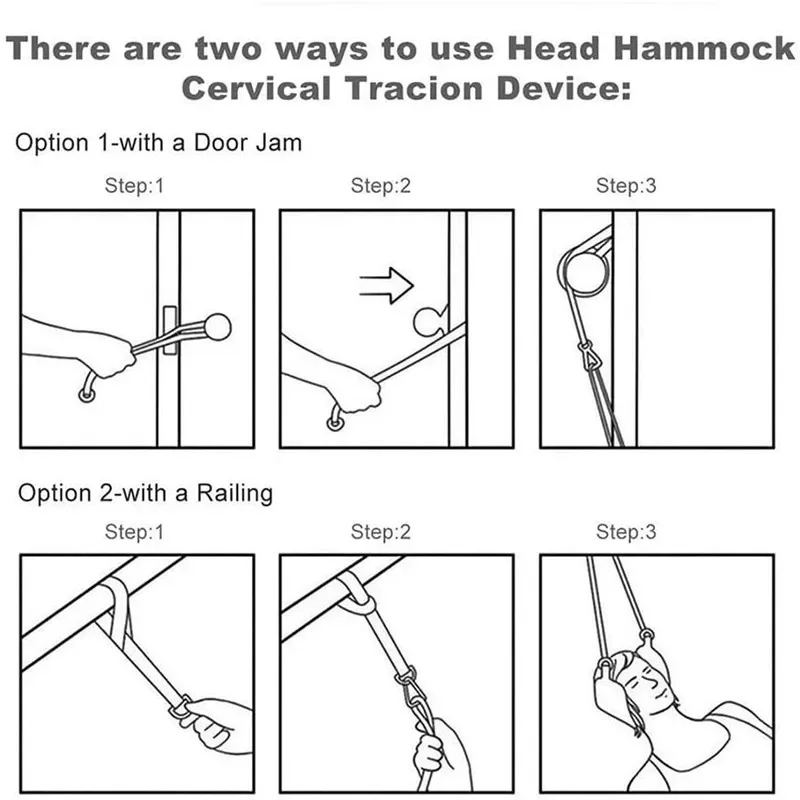 There are two ways to use Head Hammock Cervical Tracion Device:

Option 1-with a Door Jam

Step:1

Step:2

Step:3

Option 2-with a Railing

Step:1

Step:2

Step:3