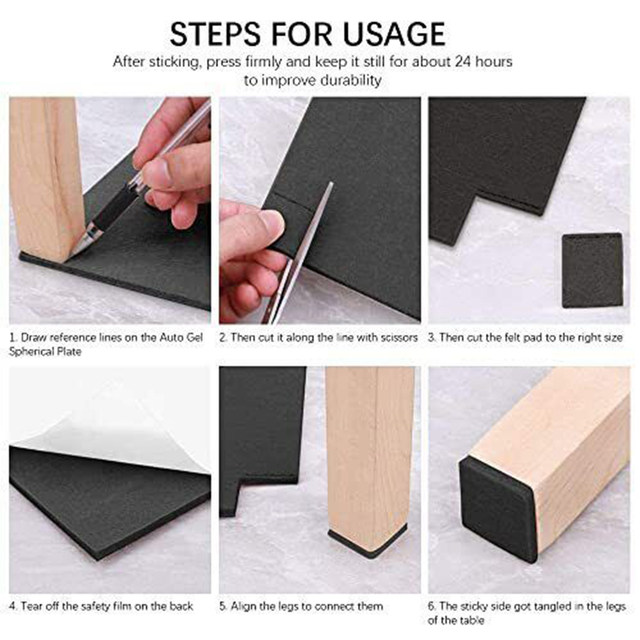 STEPS FOR USAGE

After sticking, press firmly and keep it still for about 24 hours to improve durability

1. Draw reference lines on the Auto Gel Spherical Plate

2. Then cut it along the line with scissors

3. Then cut the felt pad to the right size

4. Tear off the safety film on the back

5. Align the legs to connect them

6. The sticky side got tangled in the legs of the table