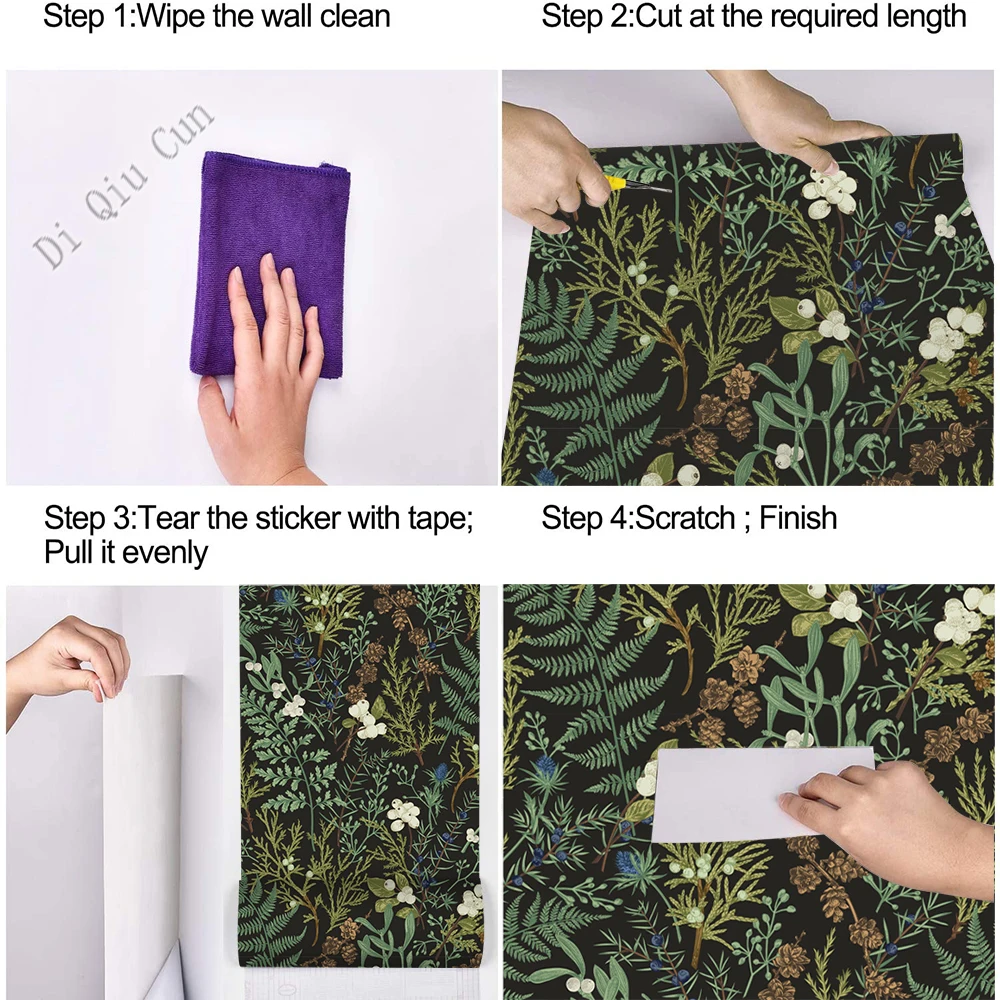 Step 1:Wipe the wall clean

Step 2:Cut at the required length

Di Qiu Cun

Step 3:Tear the sticker with tape; Pull it evenly

Step 4:Scratch ; Finish