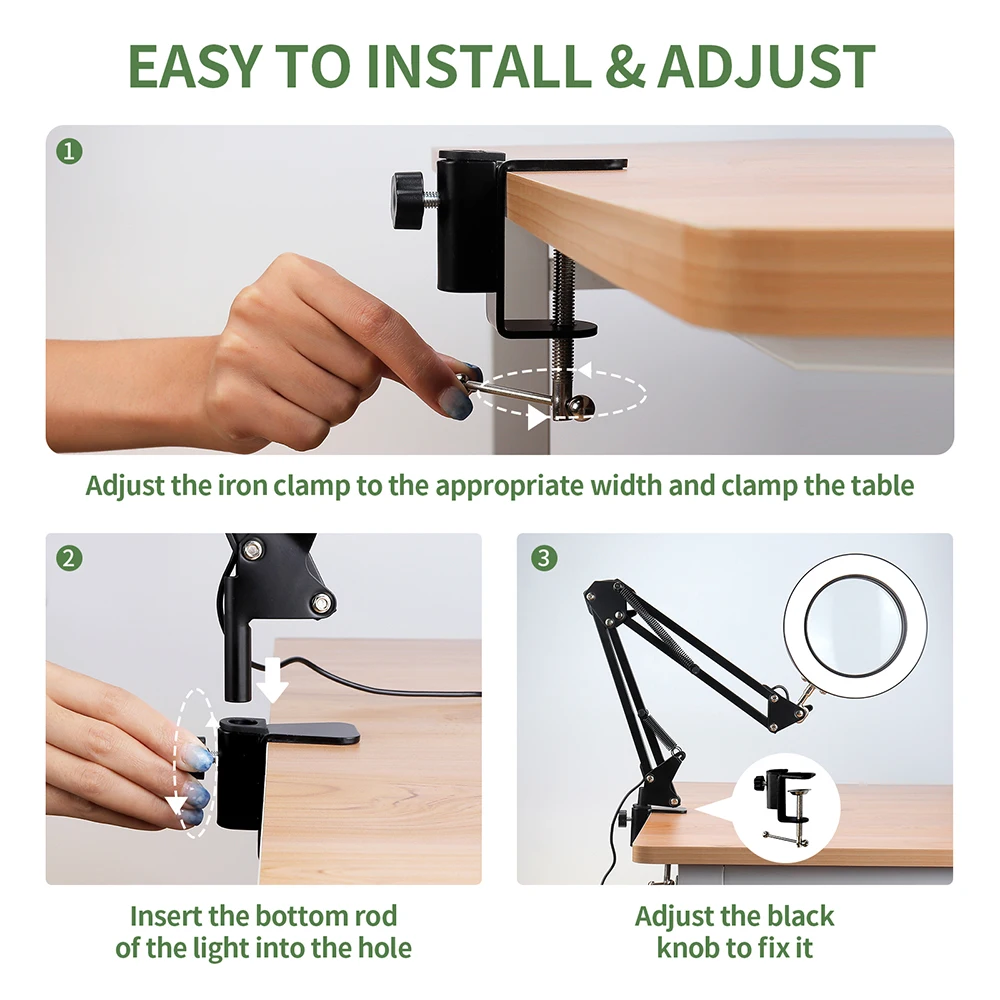 EASY TO INSTALL & ADJUST

1

Adjust the iron clamp to the appropriate width and clamp the table

2

Insert the bottom rod of the light into the hole

3

Adjust the black knob to fix it