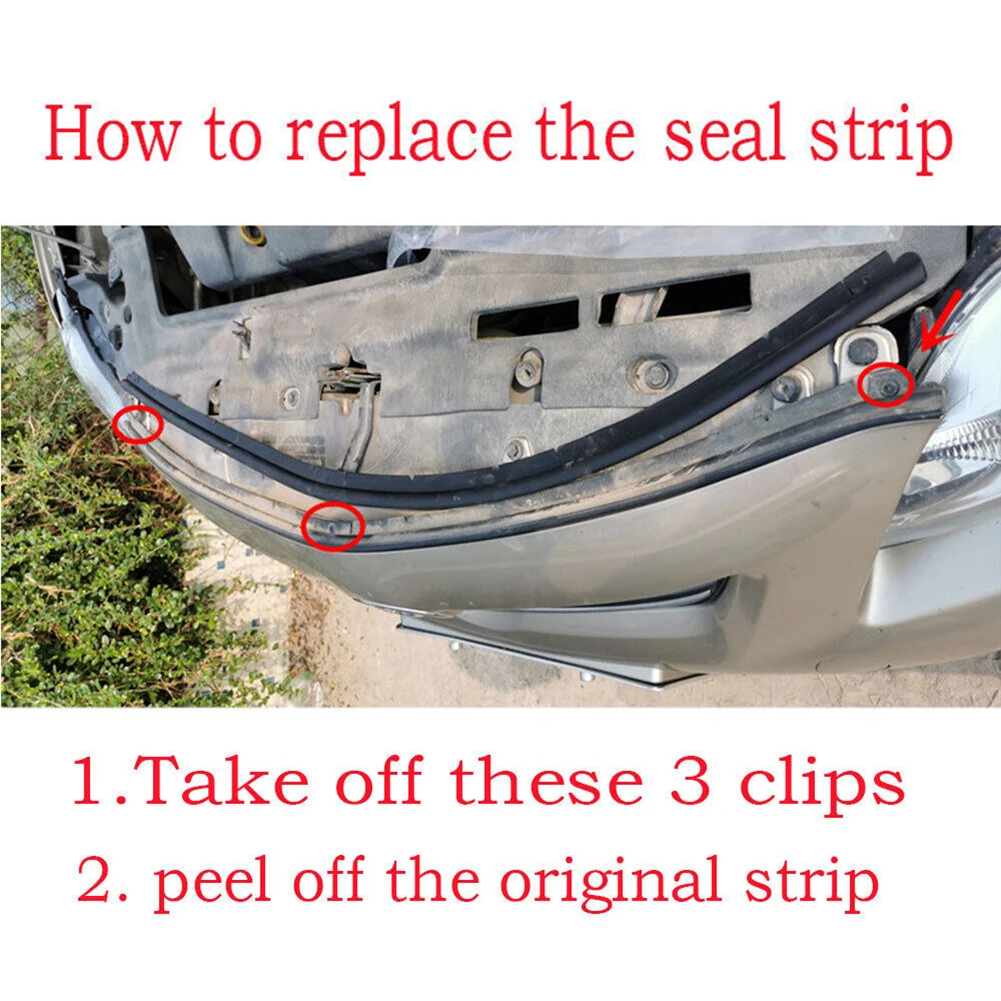 How to replace the seal strip

1.Take off these 3 clips
2. peel off the original strip