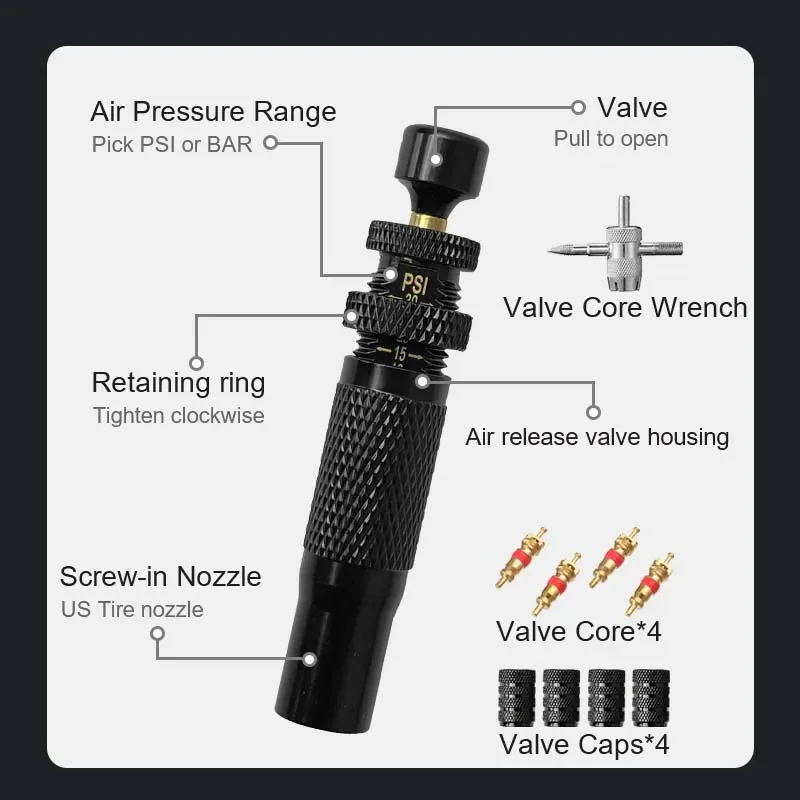 Air Pressure Range
Pick PSI or BAR

Valve
Pull to open

PSI
20

15

Valve Core Wrench

Retaining ring
Tighten clockwise

Air release valve housing

Screw-in Nozzle
US Tire nozzle

Valve Core*4

Valve Caps*4