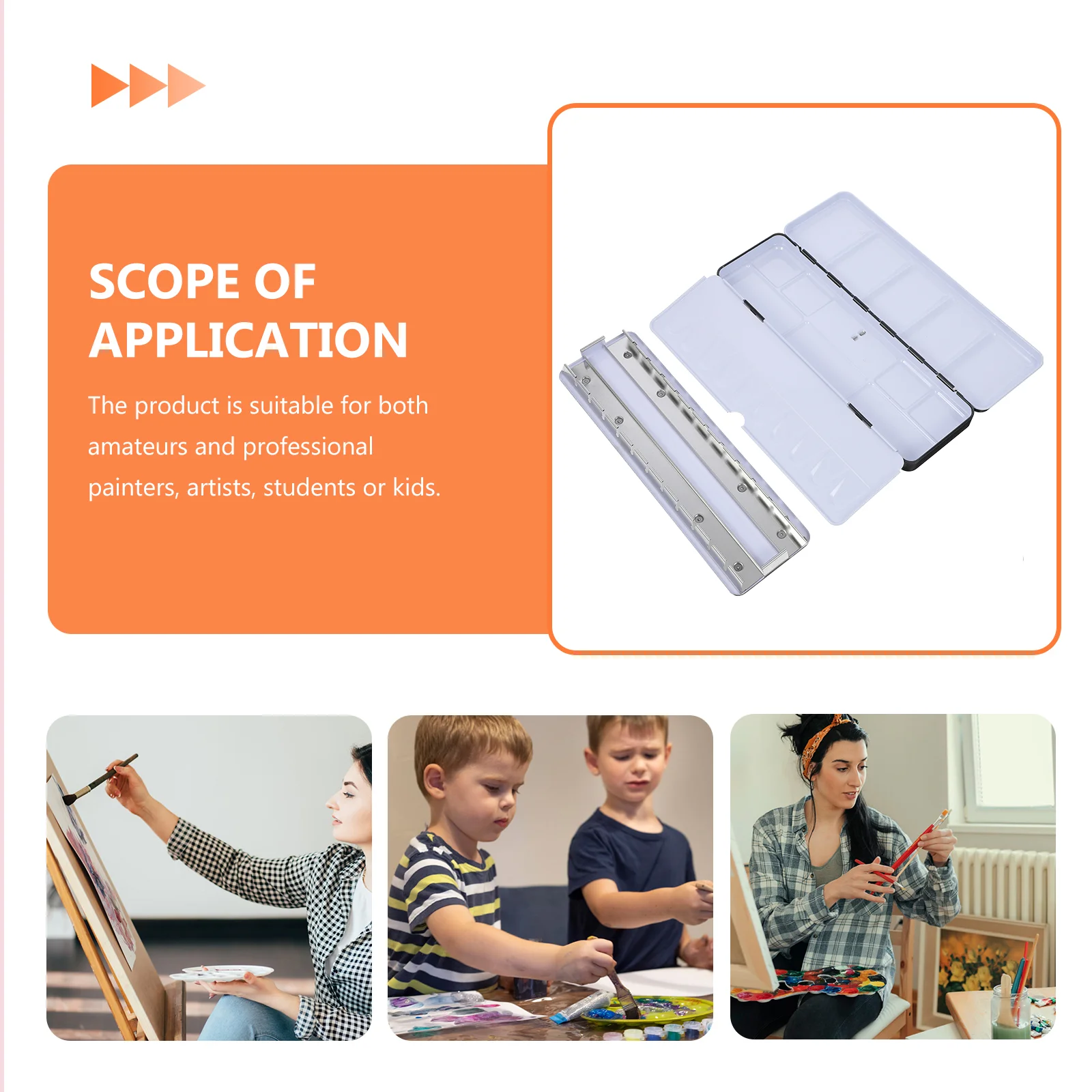 SCOPE OF APPLICATION

The product is suitable for both amateurs and professional painters, artists, students or kids.