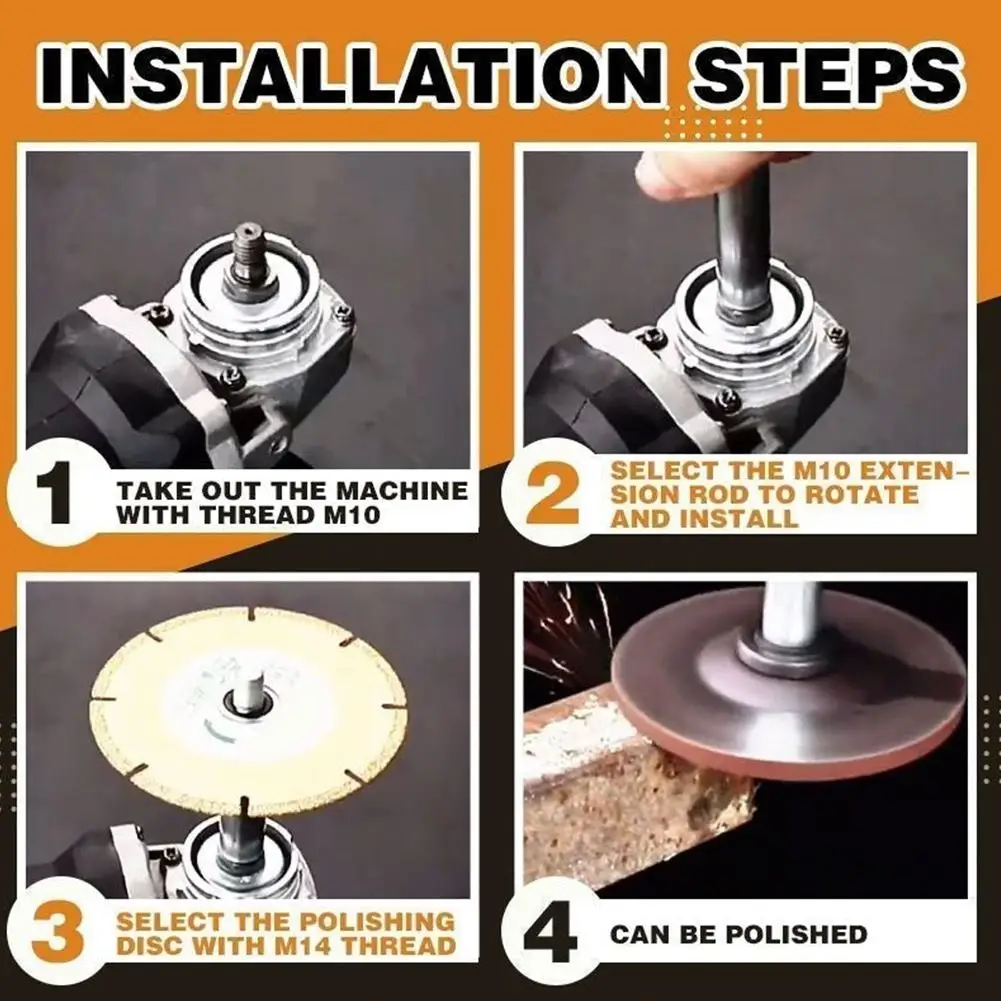 INSTALLATION STEPS

1 TAKE OUT THE MACHINE WITH THREAD M10

2 SELECT THE M10 EXTENSION ROD TO ROTATE AND INSTALL

3 SELECT THE POLISHING DISC WITH M14 THREAD

4 CAN BE POLISHED