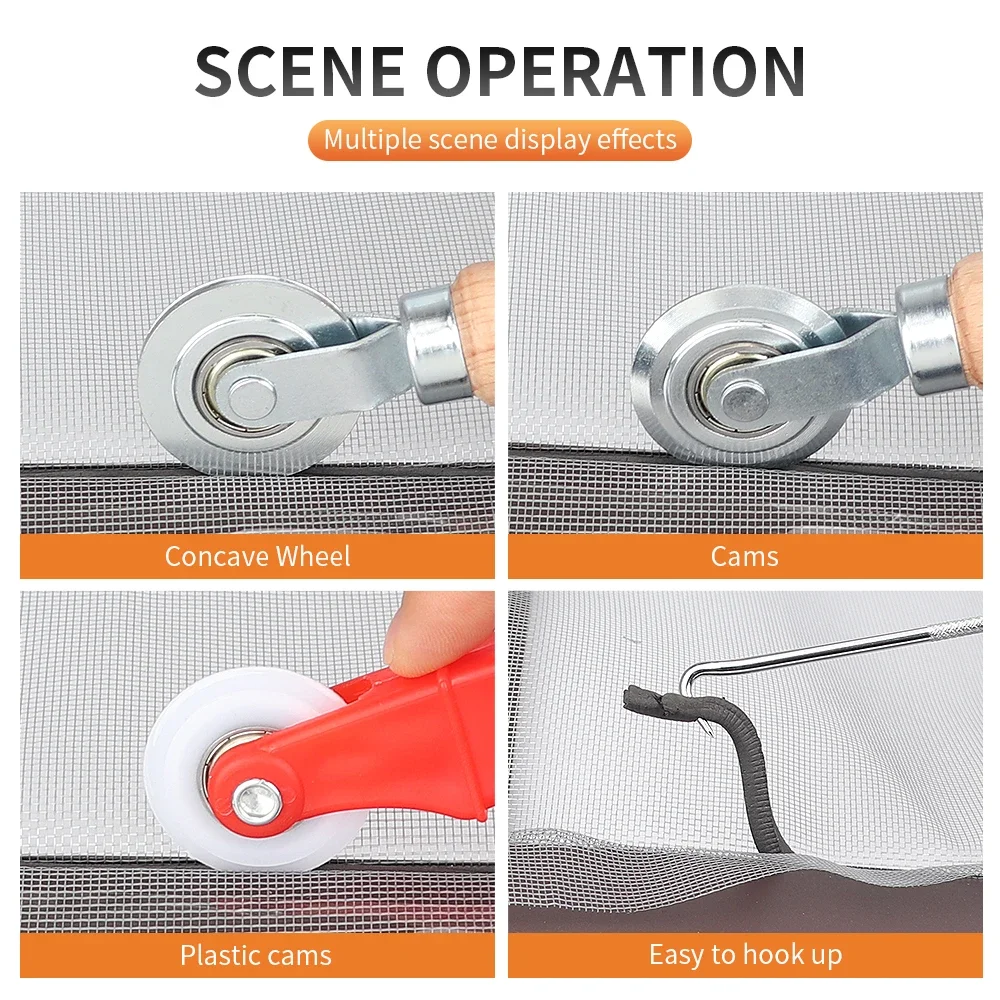 SCENE OPERATION

Multiple scene display effects

Concave Wheel

Cams

Plastic cams

Easy to hook up