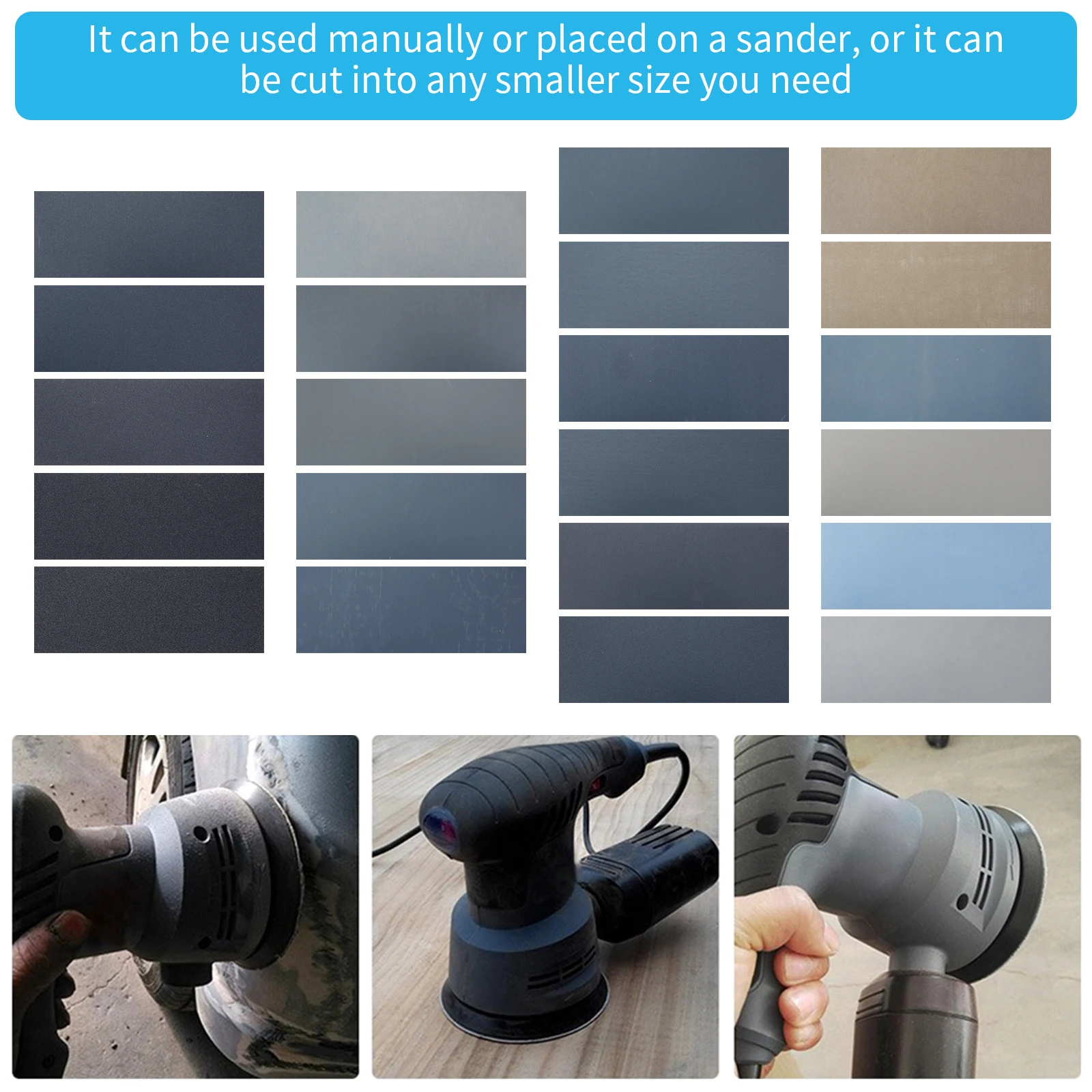 It can be used manually or placed on a sander, or it can be cut into any smaller size you need