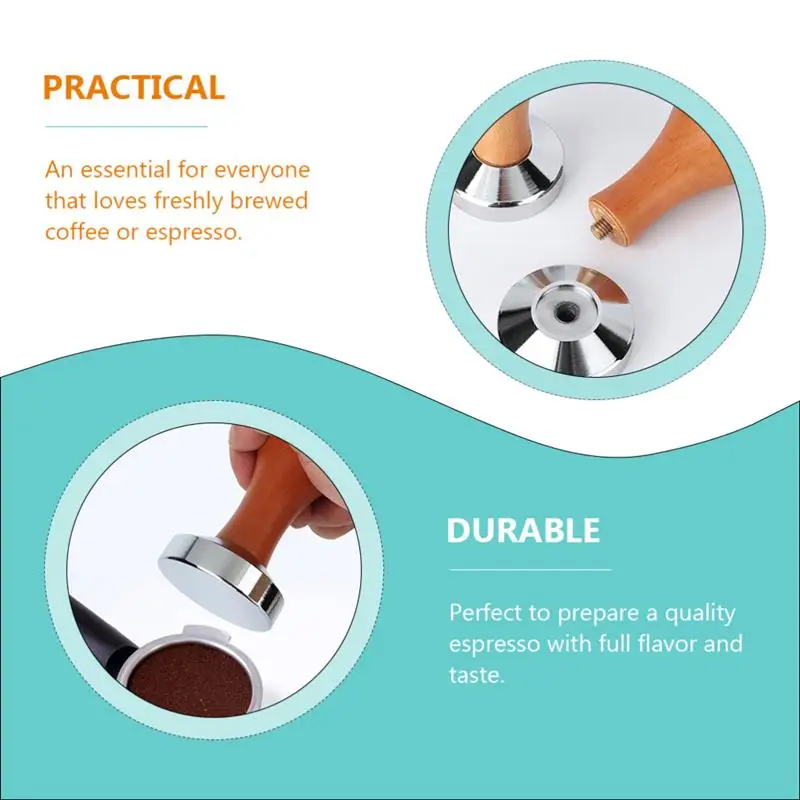 PRACTICAL

An essential for everyone that loves freshly brewed coffee or espresso.

DURABLE

Perfect to prepare a quality espresso with full flavor and taste.