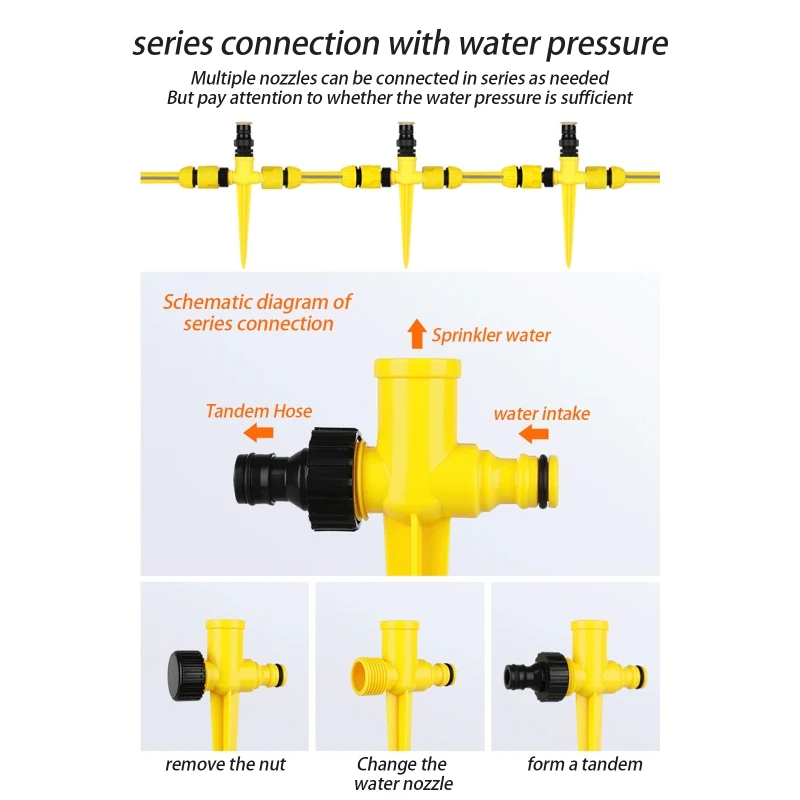 series connection with water pressure

Multiple nozzles can be connected in series as needed
But pay attention to whether the water pressure is sufficient

Schematic diagram of series connection

Sprinkler water

Tandem Hose

water intake

remove the nut

Change the water nozzle

form a tandem