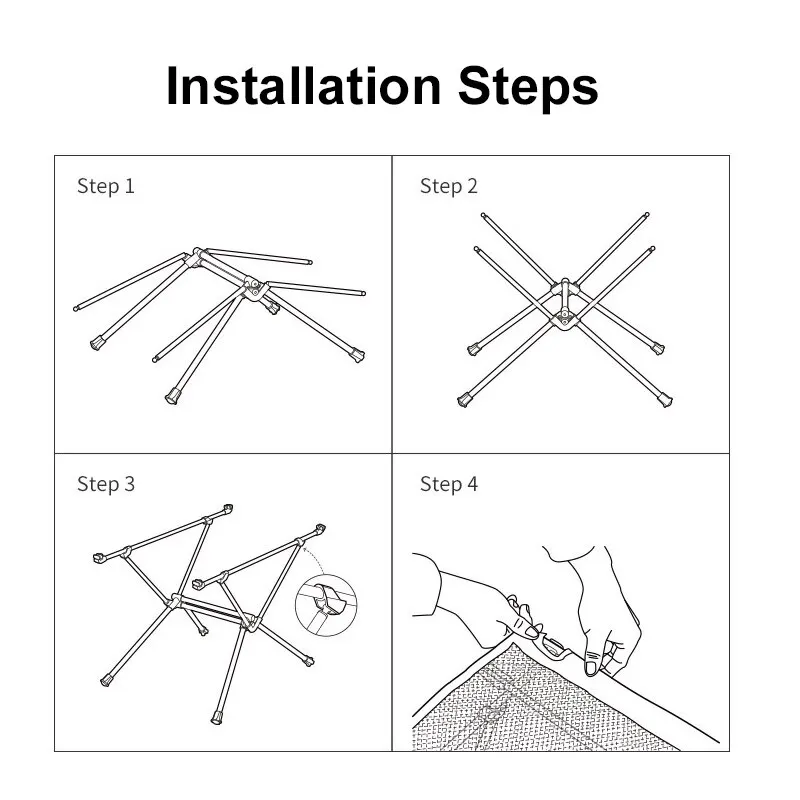 Installation Steps

Step 1

Step 2

Step 3

Step 4