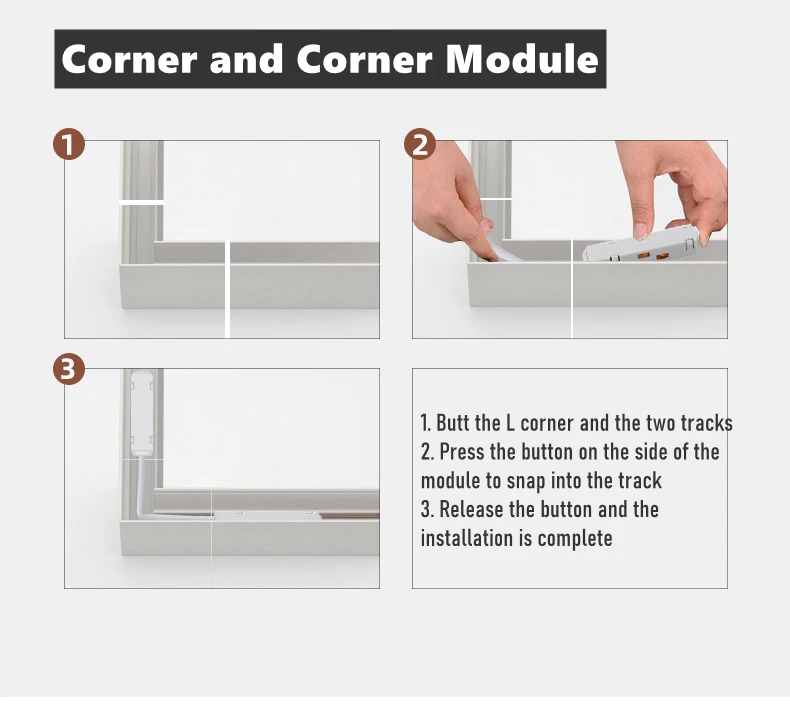 Corner and Corner Module

1

2

3

1. Butt the L corner and the two tracks
2. Press the button on the side of the module to snap into the track
3. Release the button and the installation is complete