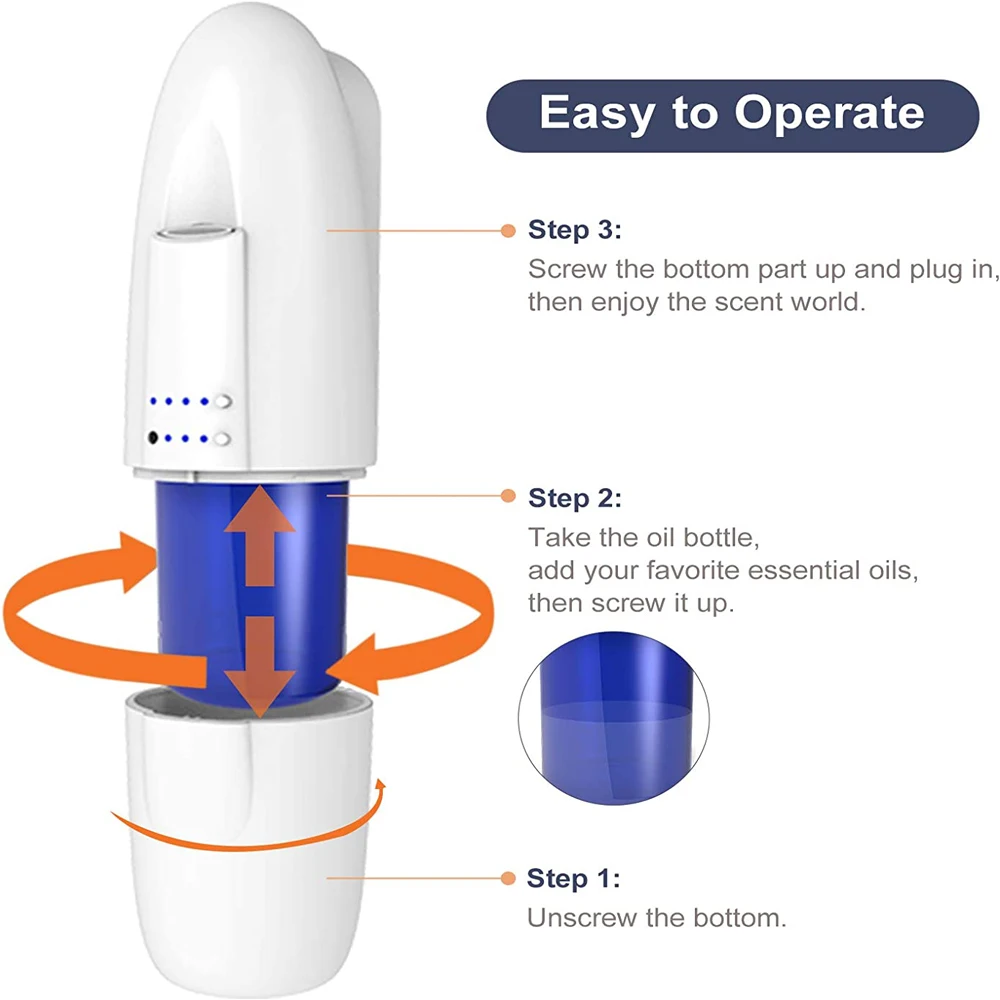 Easy to Operate

Step 3:
Screw the bottom part up and plug in, then enjoy the scent world.

Step 2:
Take the oil bottle, add your favorite essential oils, then screw it up.

Step 1:
Unscrew the bottom.