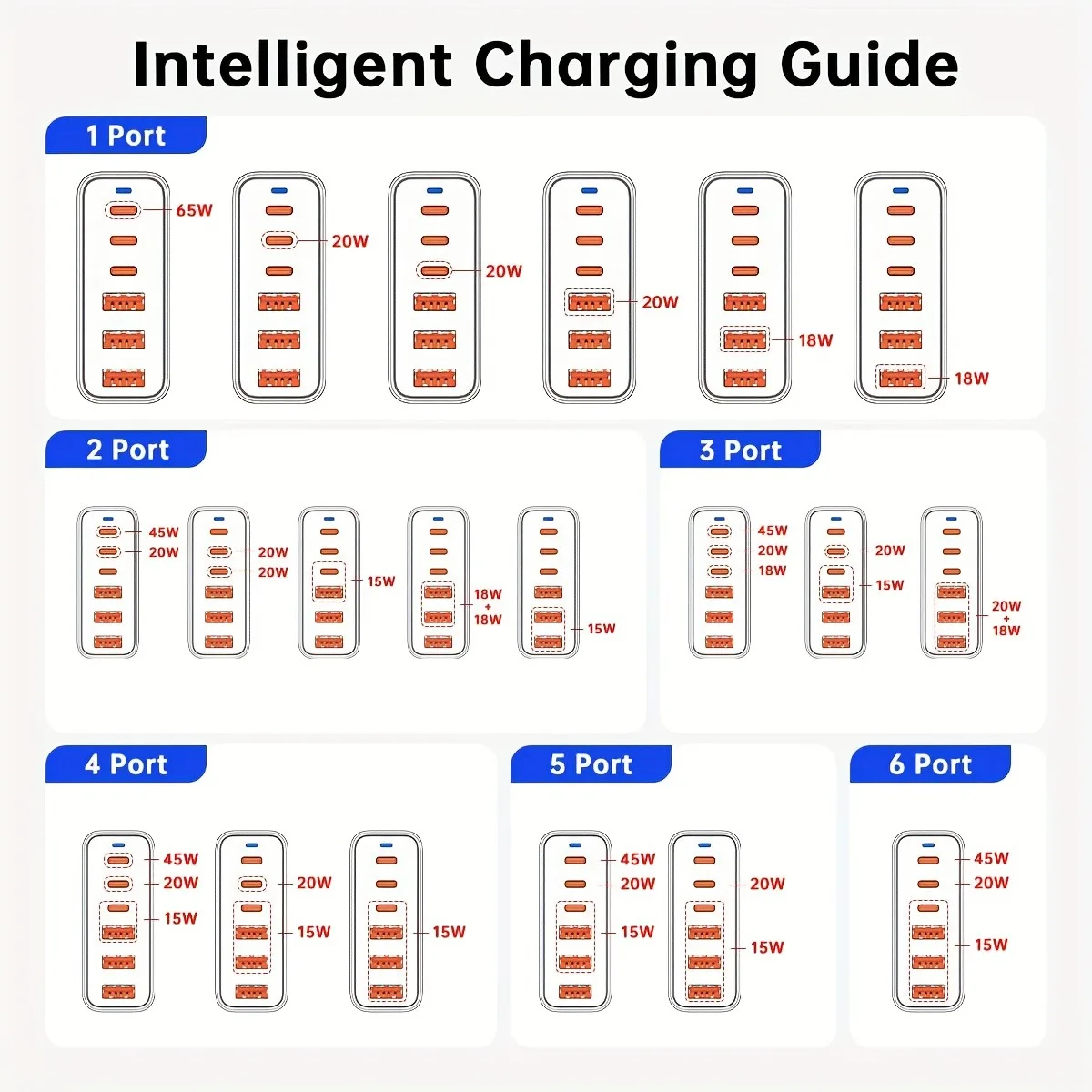 Intelligent Charging Guide

1 Port

65W

20W

20W

20W

18W

18W

2 Port

45W
20W

20W
20W

15W

18W
+
18W

15W

3 Port

45W
20W
18W

20W
15W

20W
+
18W

4 Port

45W
20W
15W

20W
15W

15W

5 Port

45W
20W
15W

20W
15W

6 Port

45W
20W
15W