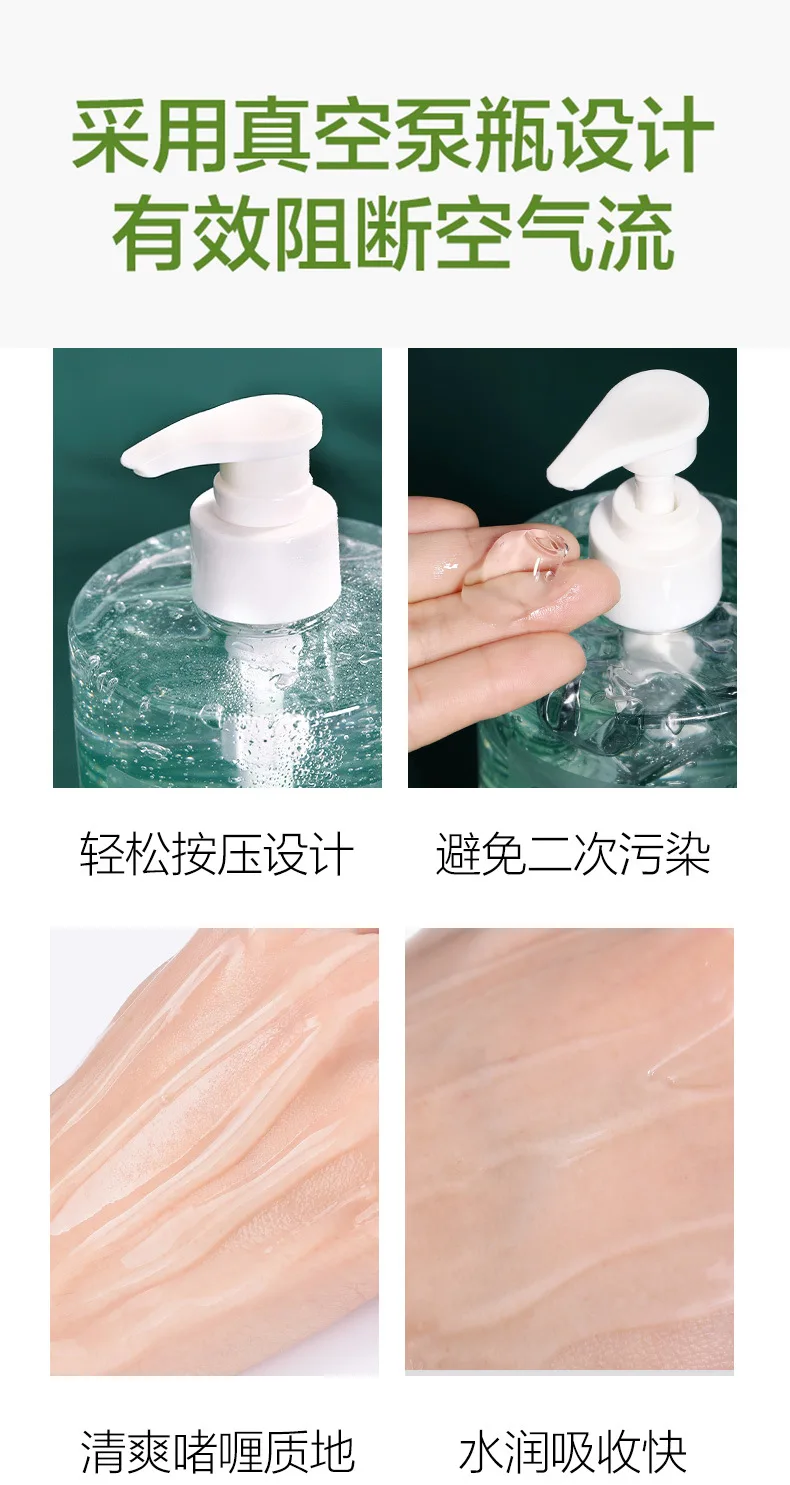 采用真空泵瓶设计
有效阻断空气流

轻松按压设计

避免二次污染

清爽啫喱质地

水润吸收快