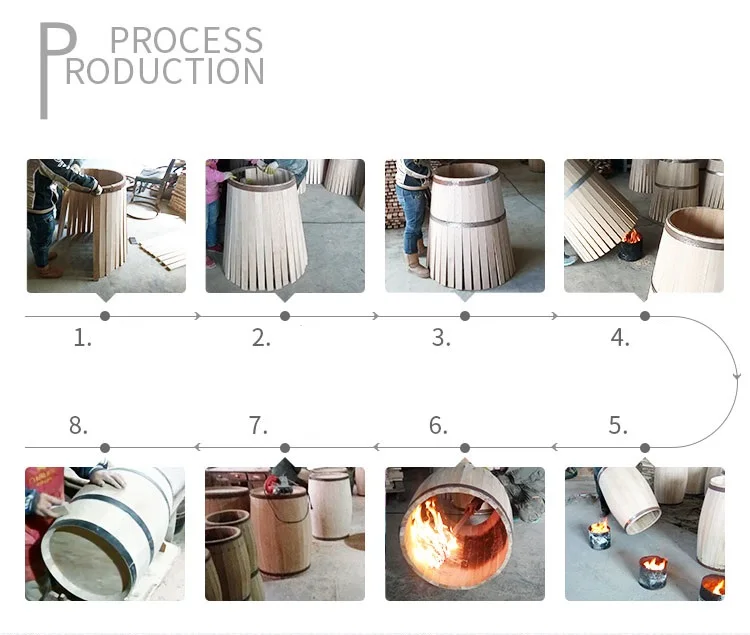 PROCESS
PRODUCTION

1.
2.
3.
4.
8.
7.
6.
5.