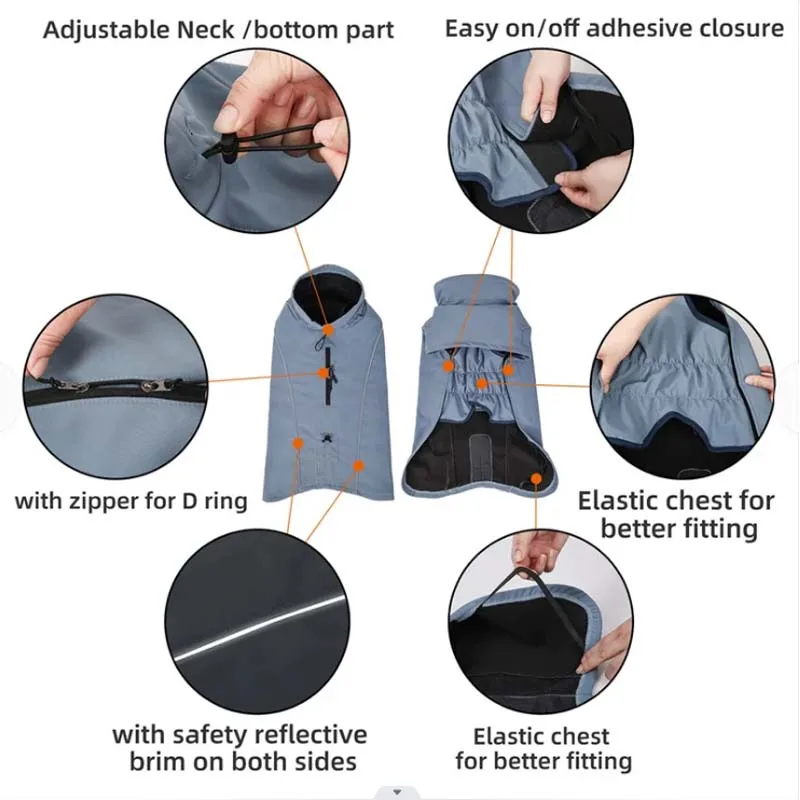 Adjustable Neck /bottom part

Easy on/off adhesive closure

with zipper for D ring

Elastic chest for better fitting

with safety reflective brim on both sides

Elastic chest for better fitting