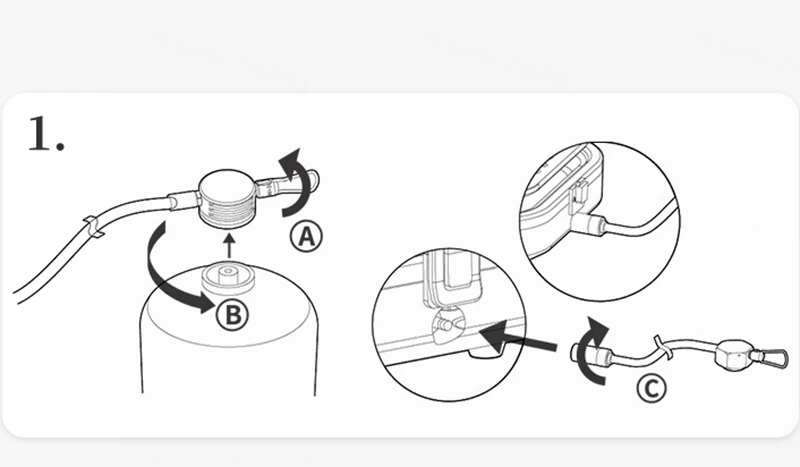 1.

A

B

C