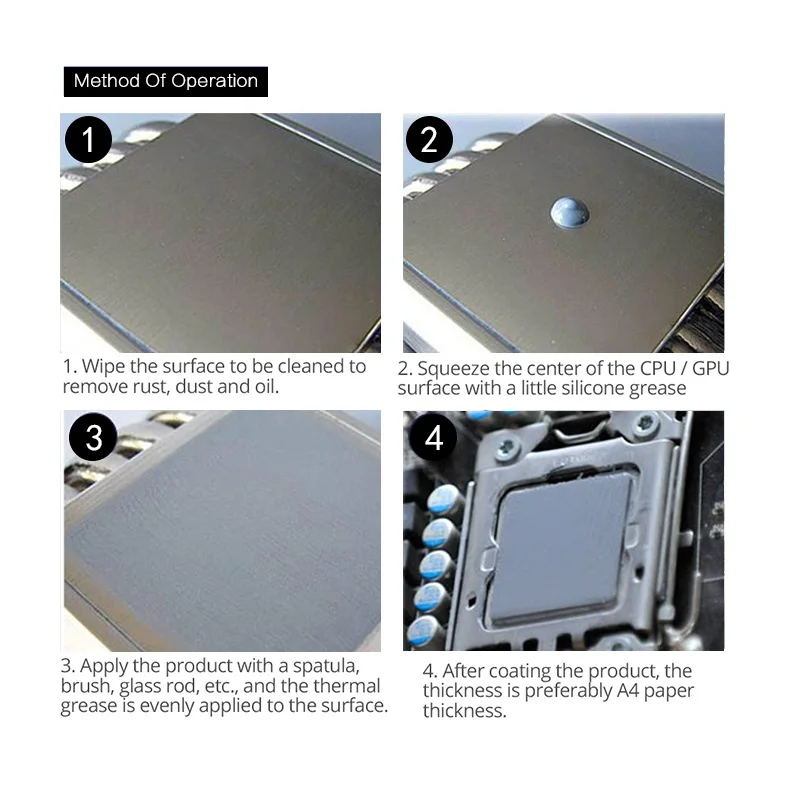 Method Of Operation

1

1. Wipe the surface to be cleaned to remove rust, dust and oil.

2

2. Squeeze the center of the CPU / GPU surface with a little silicone grease

3

3. Apply the product with a spatula, brush, glass rod, etc., and the thermal grease is evenly applied to the surface.

4

4. After coating the product, the thickness is preferably A4 paper thickness.