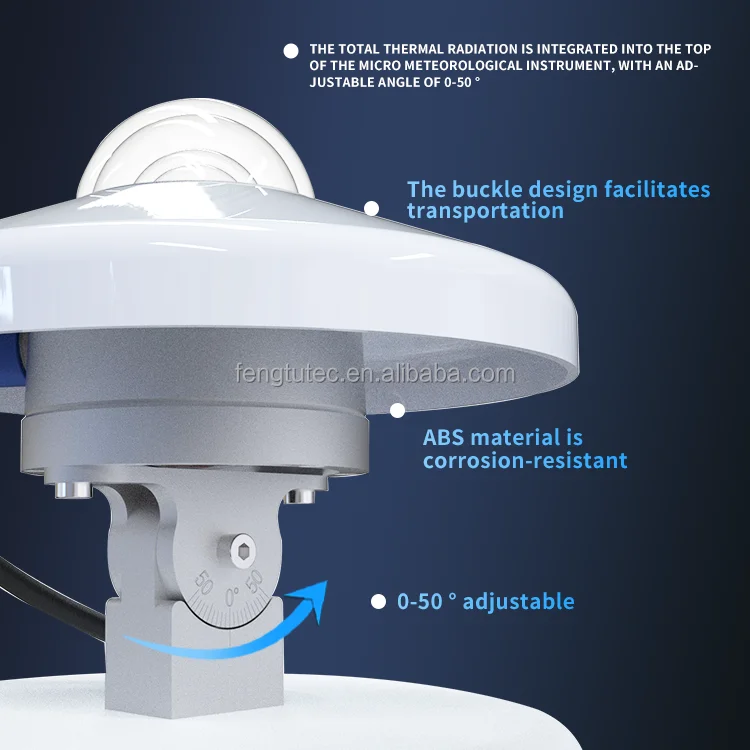 THE TOTAL THERMAL RADIATION IS INTEGRATED INTO THE TOP OF THE MICRO METEOROLOGICAL INSTRUMENT, WITH AN ADJUSTABLE ANGLE OF 0-50 °

The buckle design facilitates transportation

fengtutec.en.alibaba.com

ABS material is corrosion-resistant

50 0° 50

0-50 ° adjustable