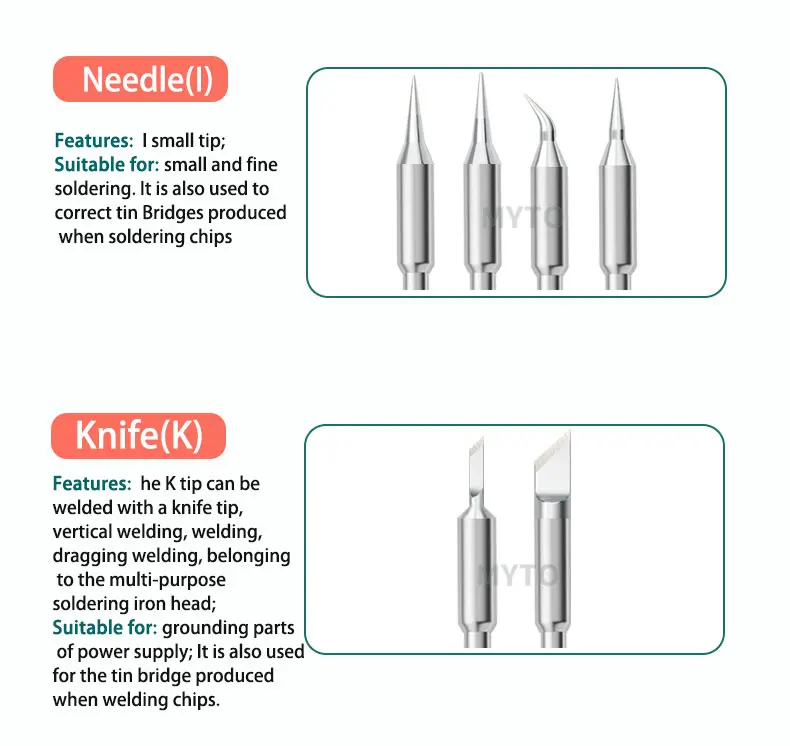 Needle(I)

Features: I small tip;
Suitable for: small and fine soldering. It is also used to correct tin Bridges produced when soldering chips

MYTO

Knife(K)

Features: he K tip can be welded with a knife tip, vertical welding, welding, dragging welding, belonging to the multi-purpose soldering iron head;
Suitable for: grounding parts of power supply; It is also used for the tin bridge produced when welding chips.

MYTO