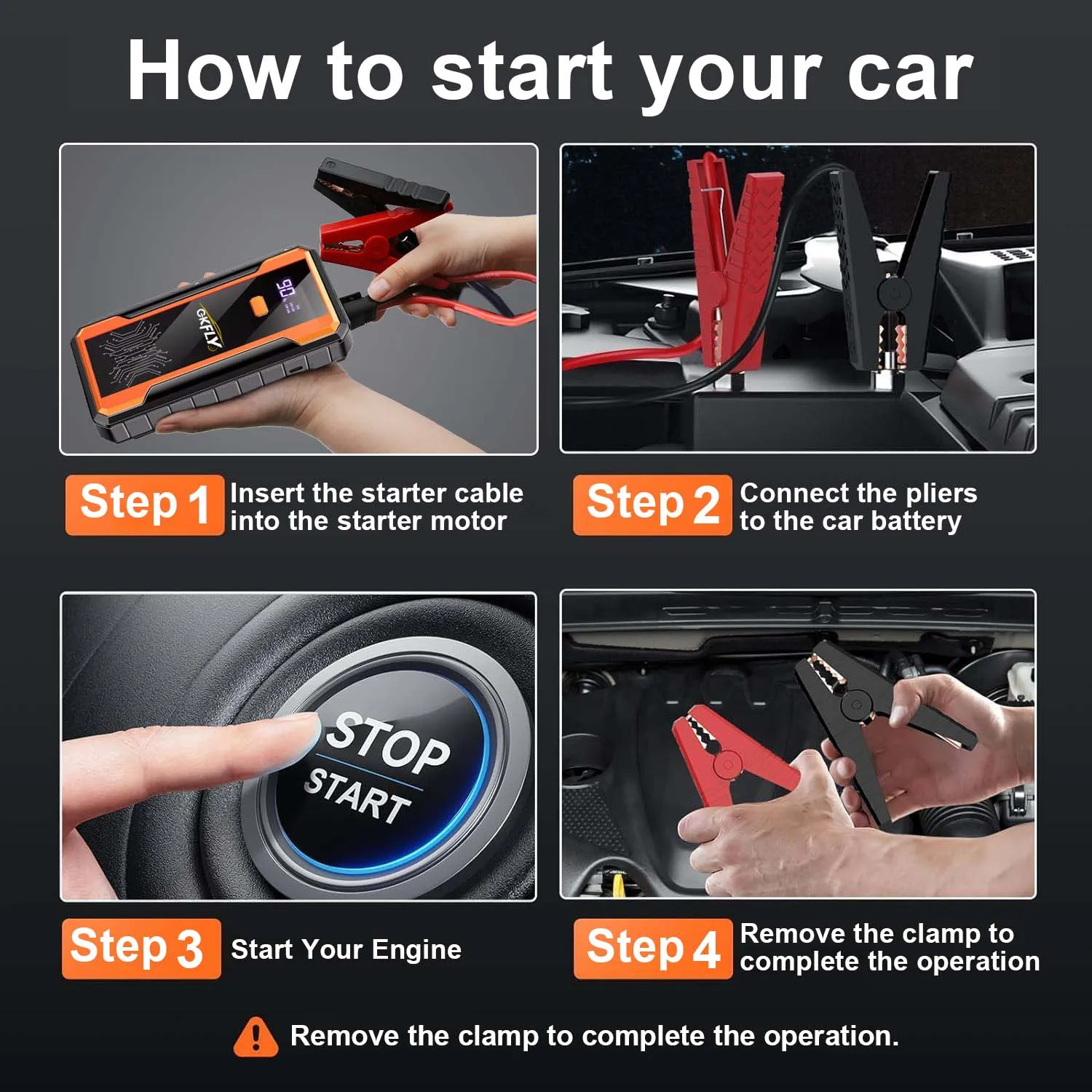 How to start your car

GKFLY

90

Step 1 Insert the starter cable into the starter motor

Step 2 Connect the pliers to the car battery

STOP START

Step 3 Start Your Engine

Step 4 Remove the clamp to complete the operation

Remove the clamp to complete the operation.