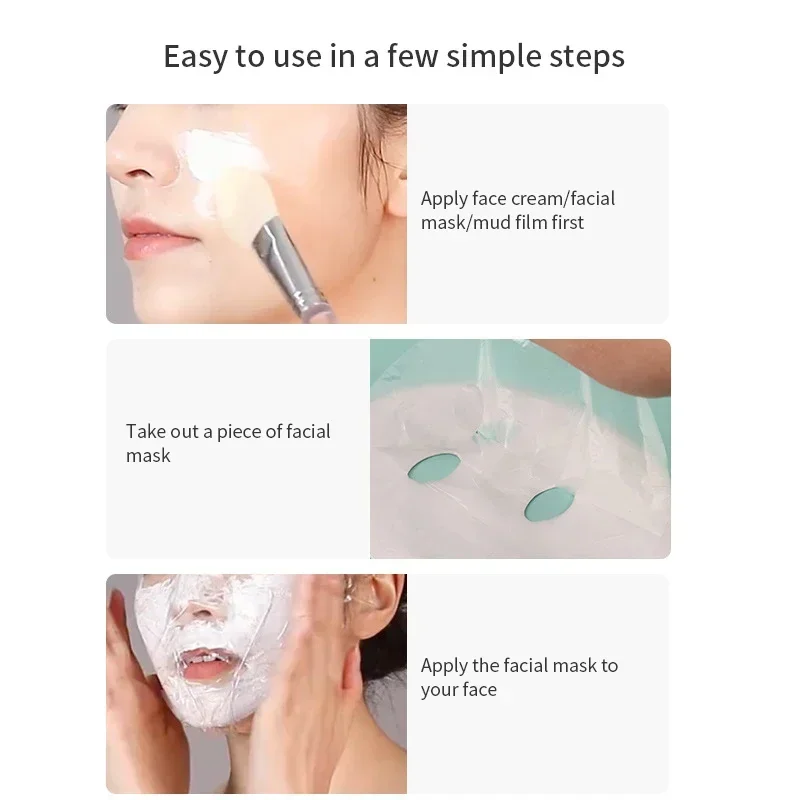 Easy to use in a few simple steps

Apply face cream/facial mask/mud film first

Take out a piece of facial mask

Apply the facial mask to your face