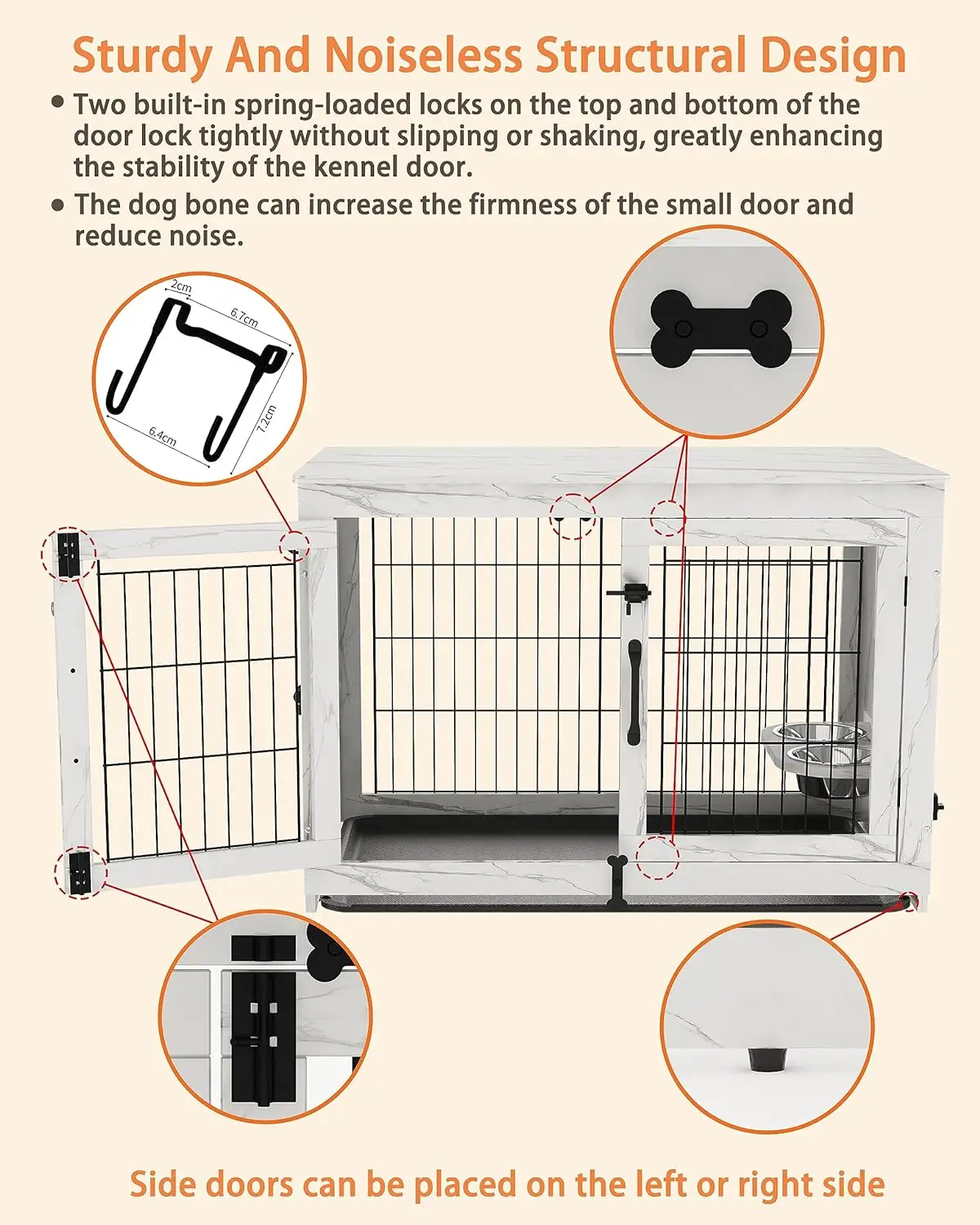 Sturdy And Noiseless Structural Design

• Two built-in spring-loaded locks on the top and bottom of the door lock tightly without slipping or shaking, greatly enhancing the stability of the kennel door.

• The dog bone can increase the firmness of the small door and reduce noise.

2cm
6.7cm
7.2cm
6.4cm

Side doors can be placed on the left or right side