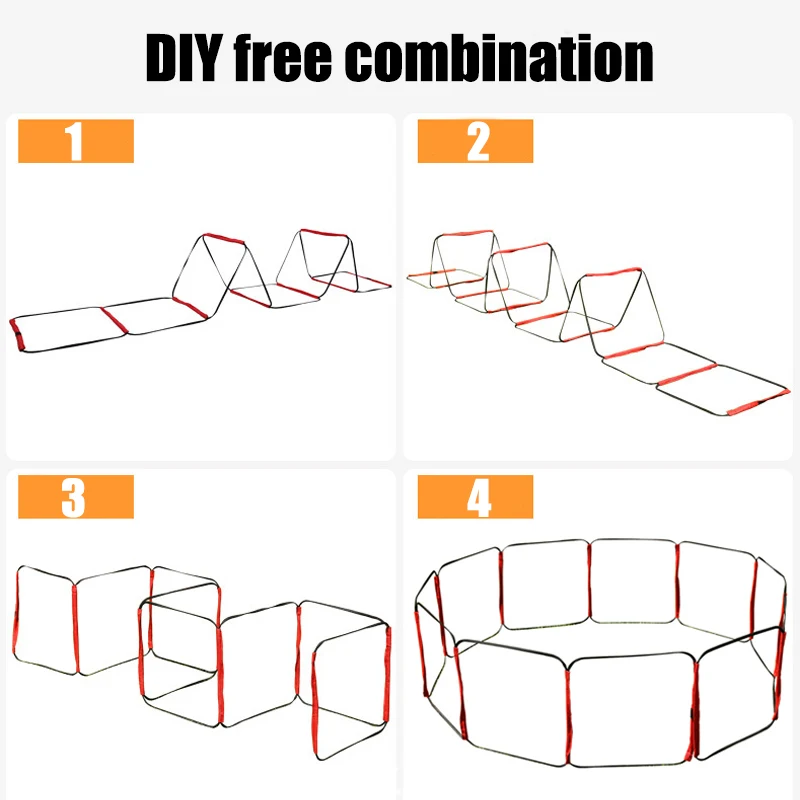 DIY free combination

1

2

3

4