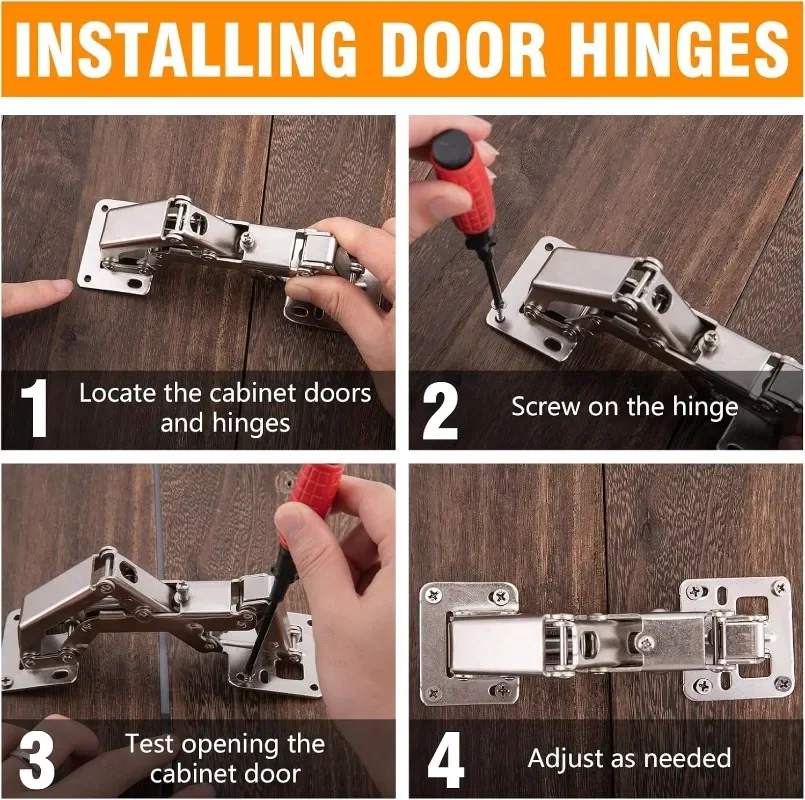 INSTALLING DOOR HINGES

1 Locate the cabinet doors and hinges

2 Screw on the hinge

3 Test opening the cabinet door

4 Adjust as needed