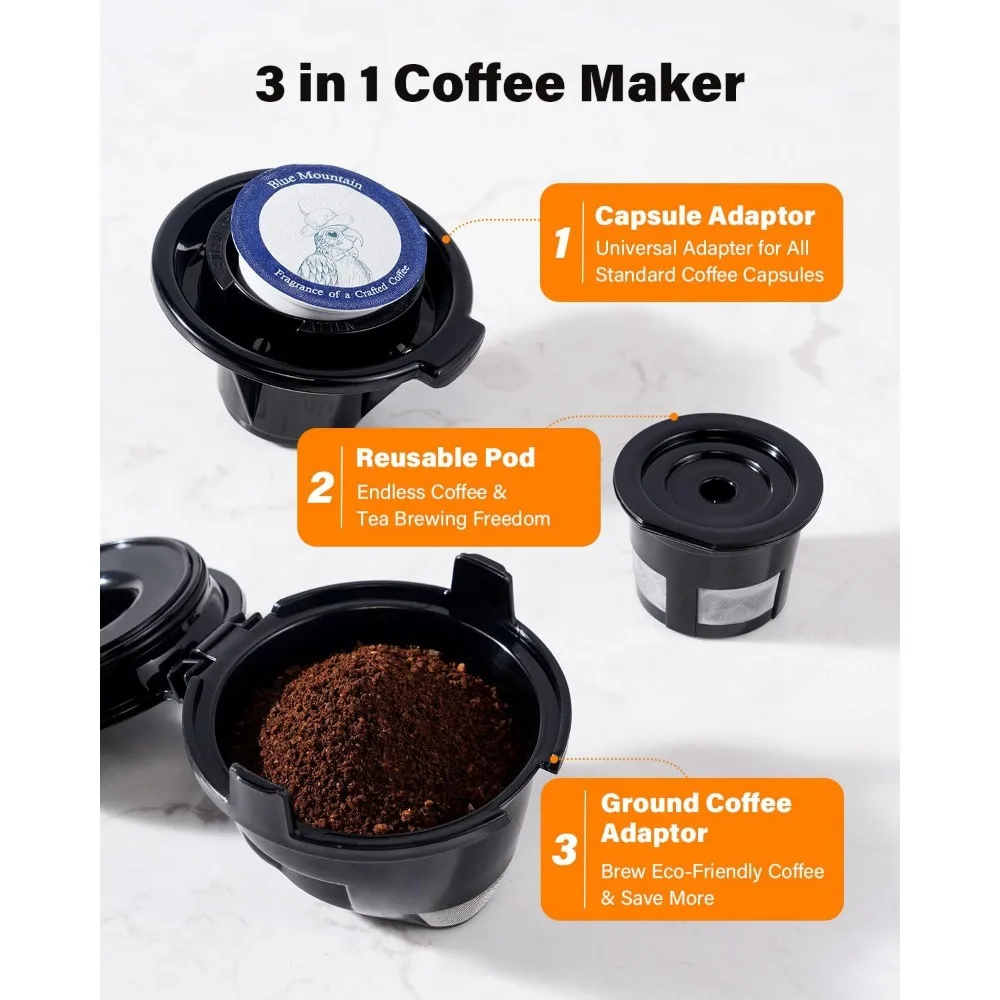 3 in 1 Coffee Maker

Blue Mountain
Fragrance of a Crafted Coffee

1 Capsule Adaptor
Universal Adapter for All Standard Coffee Capsules

2 Reusable Pod
Endless Coffee & Tea Brewing Freedom

3 Ground Coffee Adaptor
Brew Eco-Friendly Coffee & Save More