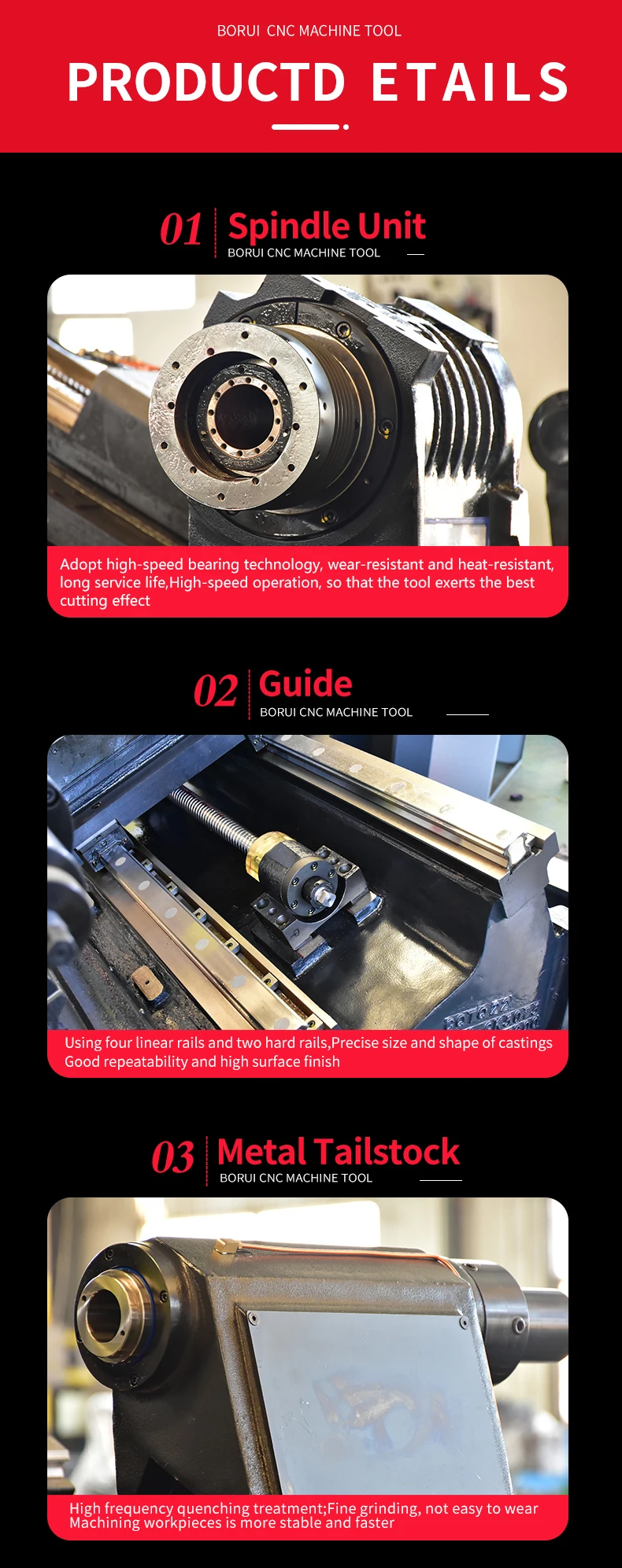 BORUI CNC MACHINE TOOL

PRODUCTD ETAILS

01 Spindle Unit
BORUI CNC MACHINE TOOL

Adopt high-speed bearing technology, wear-resistant and heat-resistant, long service life,High-speed operation, so that the tool exerts the best cutting effect

02 Guide
BORUI CNC MACHINE TOOL

Using four linear rails and two hard rails,Precise size and shape of castings
Good repeatability and high surface finish

03 Metal Tailstock
BORUI CNC MACHINE TOOL

High frequency quenching treatment;Fine grinding, not easy to wear
Machining workpieces is more stable and faster