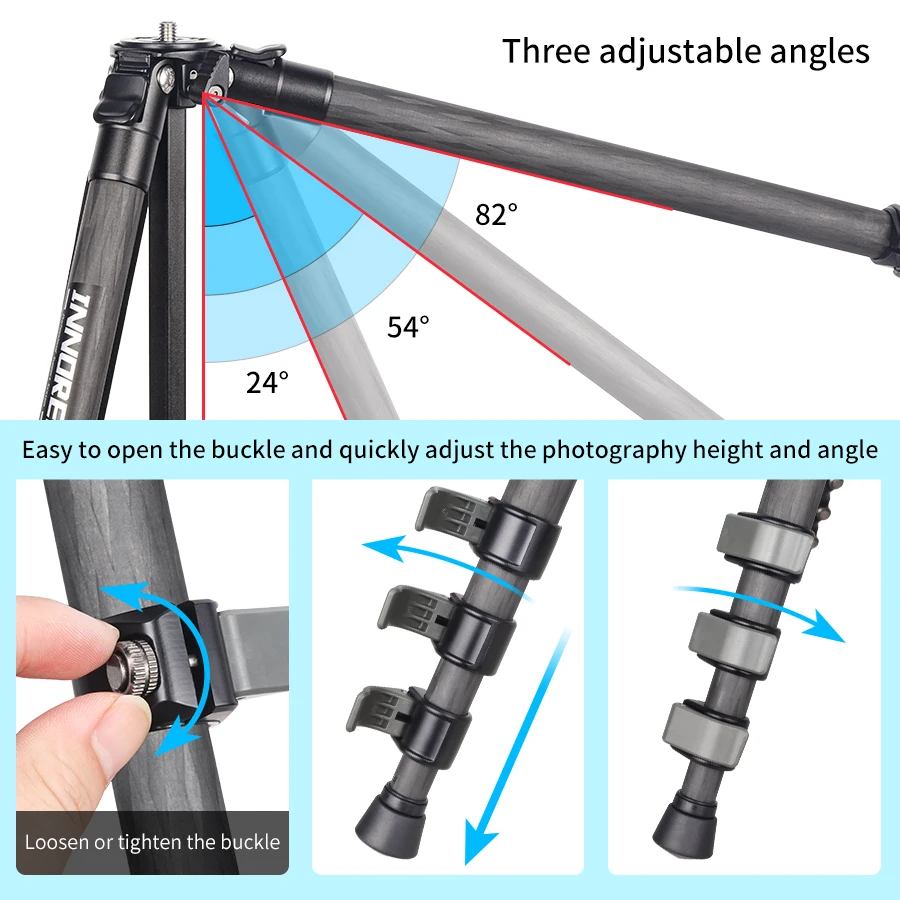 Three adjustable angles

82°

54°

24°

INNORE

Easy to open the buckle and quickly adjust the photography height and angle

Loosen or tighten the buckle