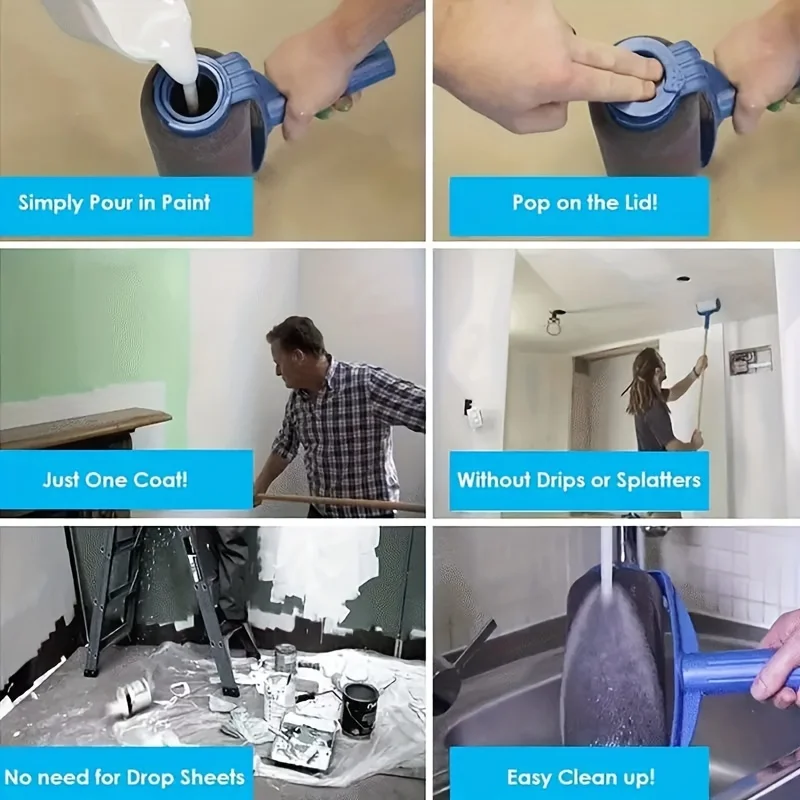 Simply Pour in Paint

Pop on the Lid!

Just One Coat!

Without Drips or Splatters

No need for Drop Sheets

Easy Clean up!