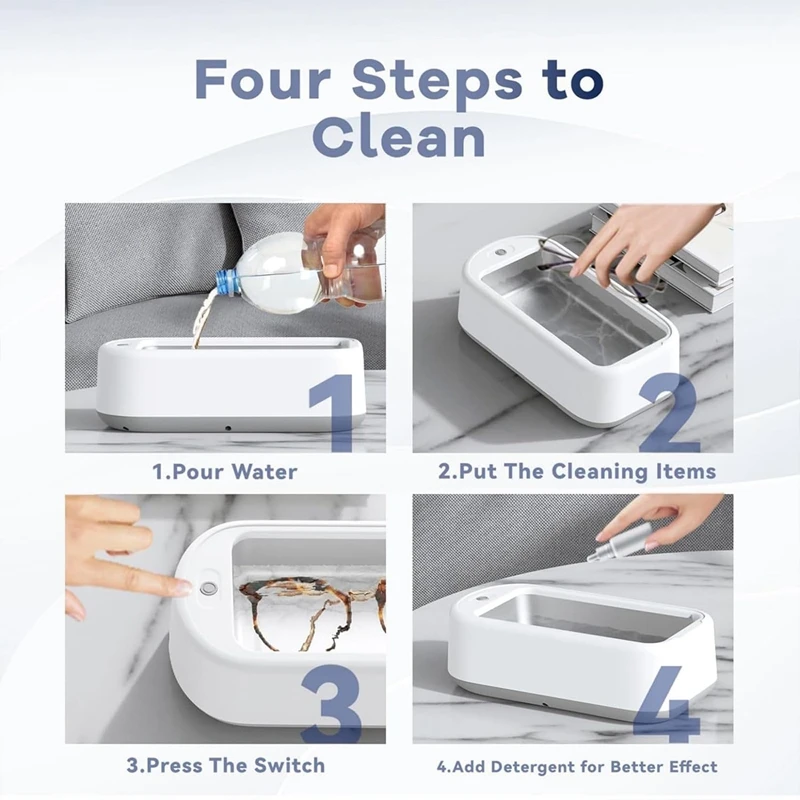 Four Steps to Clean

1

1.Pour Water

2

2.Put The Cleaning Items

3

3.Press The Switch

4

4.Add Detergent for Better Effect