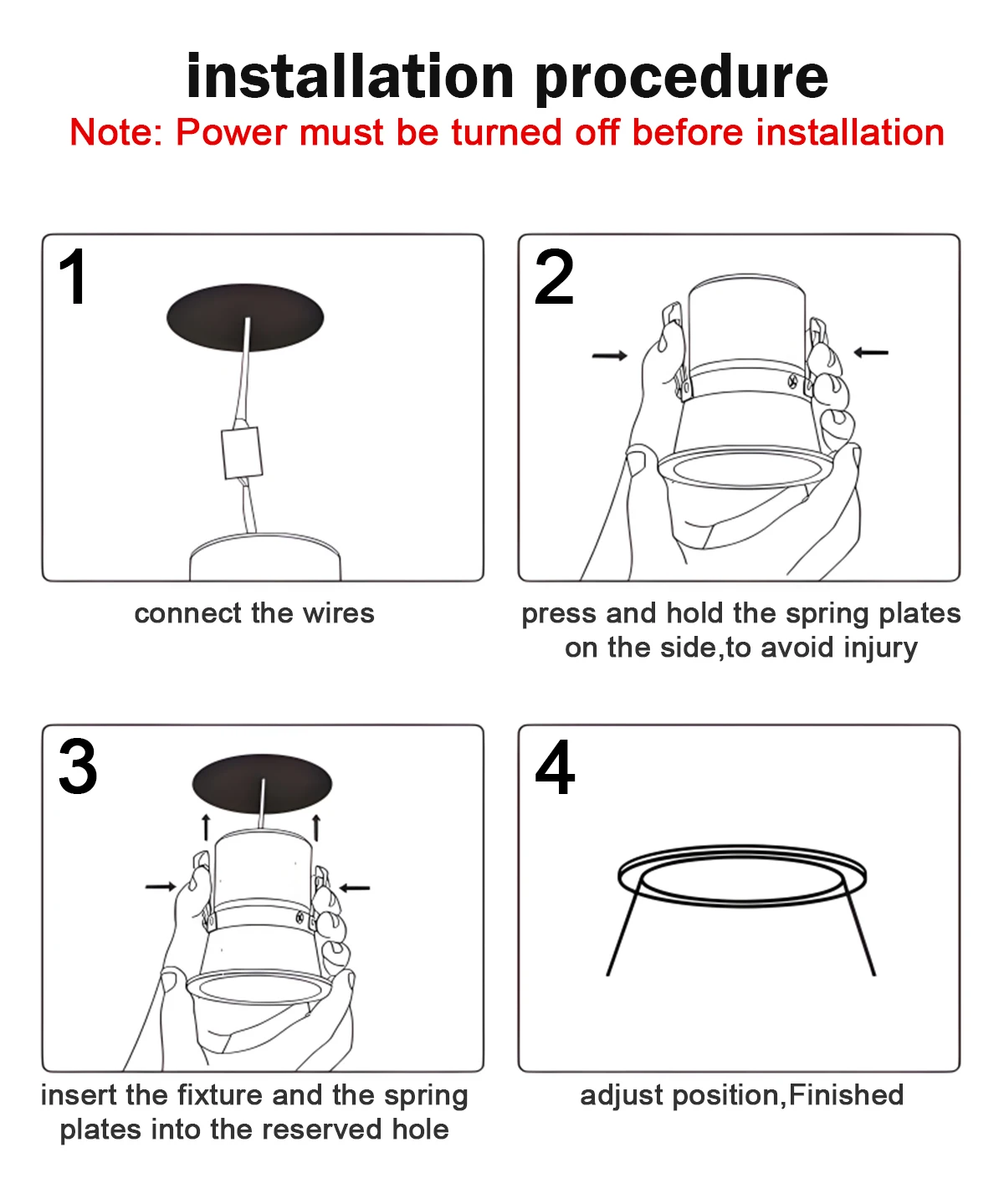 installation procedure
Note: Power must be turned off before installation

1

connect the wires

2

press and hold the spring plates on the side,to avoid injury

3

insert the fixture and the spring plates into the reserved hole

4

adjust position,Finished