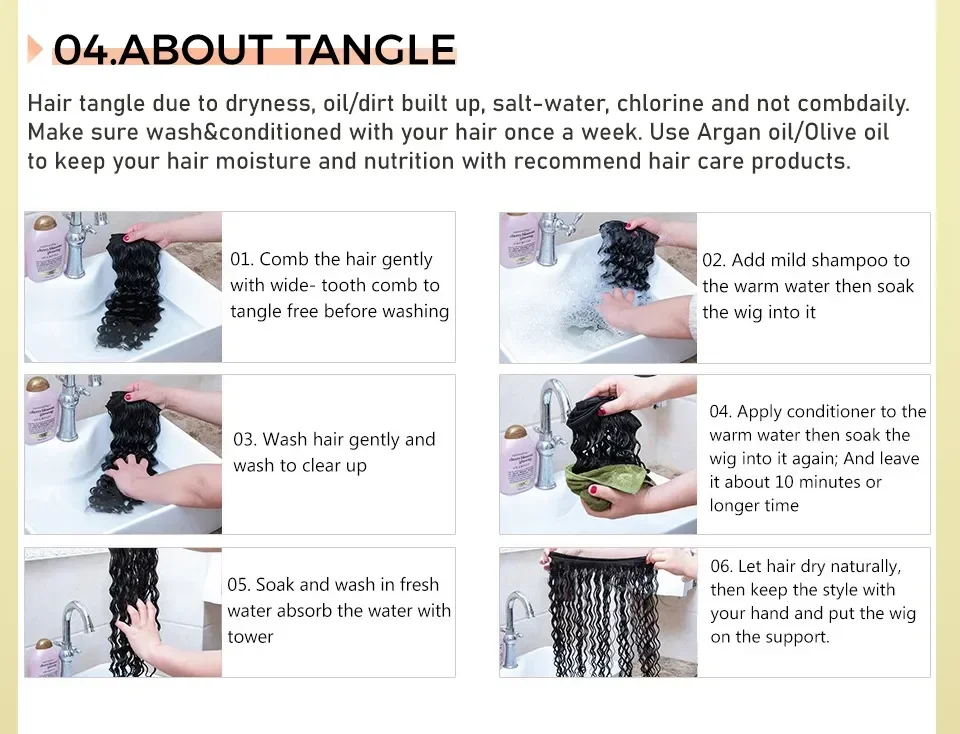 04.ABOUT TANGLE

Hair tangle due to dryness, oil/dirt built up, salt-water, chlorine and not combdaily. Make sure wash&conditioned with your hair once a week. Use Argan oil/Olive oil to keep your hair moisture and nutrition with recommend hair care products.

01. Comb the hair gently with wide- tooth comb to tangle free before washing

02. Add mild shampoo to the warm water then soak the wig into it

03. Wash hair gently and wash to clear up

04. Apply conditioner to the warm water then soak the wig into it again; And leave it about 10 minutes or longer time

05. Soak and wash in fresh water absorb the water with tower

06. Let hair dry naturally, then keep the style with your hand and put the wig on the support.