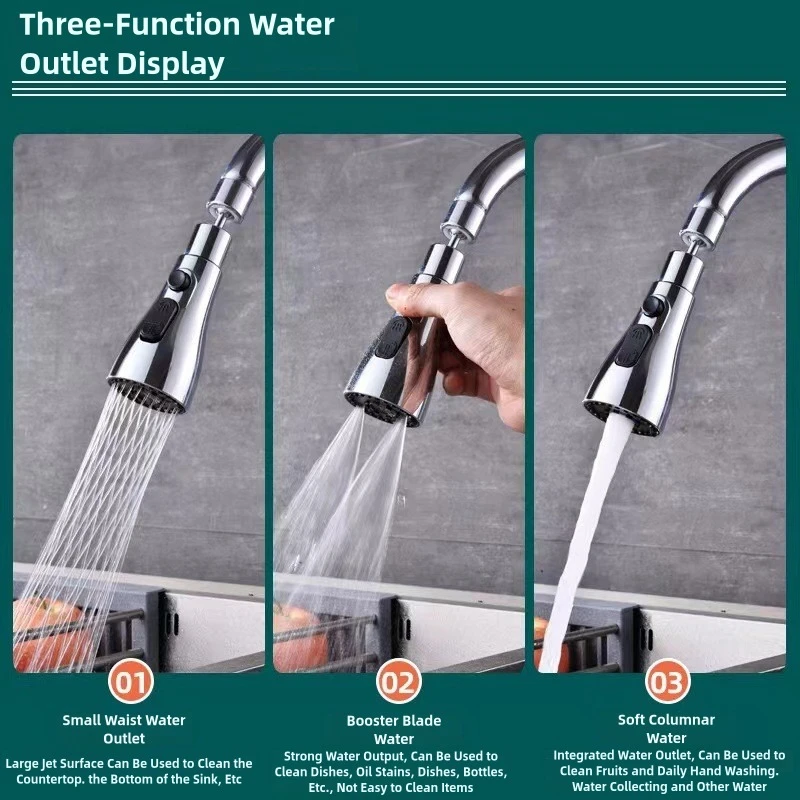 Three-Function Water Outlet Display

01

Small Waist Water Outlet

Large Jet Surface Can Be Used to Clean the Countertop. the Bottom of the Sink, Etc

02

Booster Blade Water

Strong Water Output, Can Be Used to Clean Dishes, Oil Stains, Dishes, Bottles, Etc., Not Easy to Clean Items

03

Soft Columnar Water

Integrated Water Outlet, Can Be Used to Clean Fruits and Daily Hand Washing. Water Collecting and Other Water