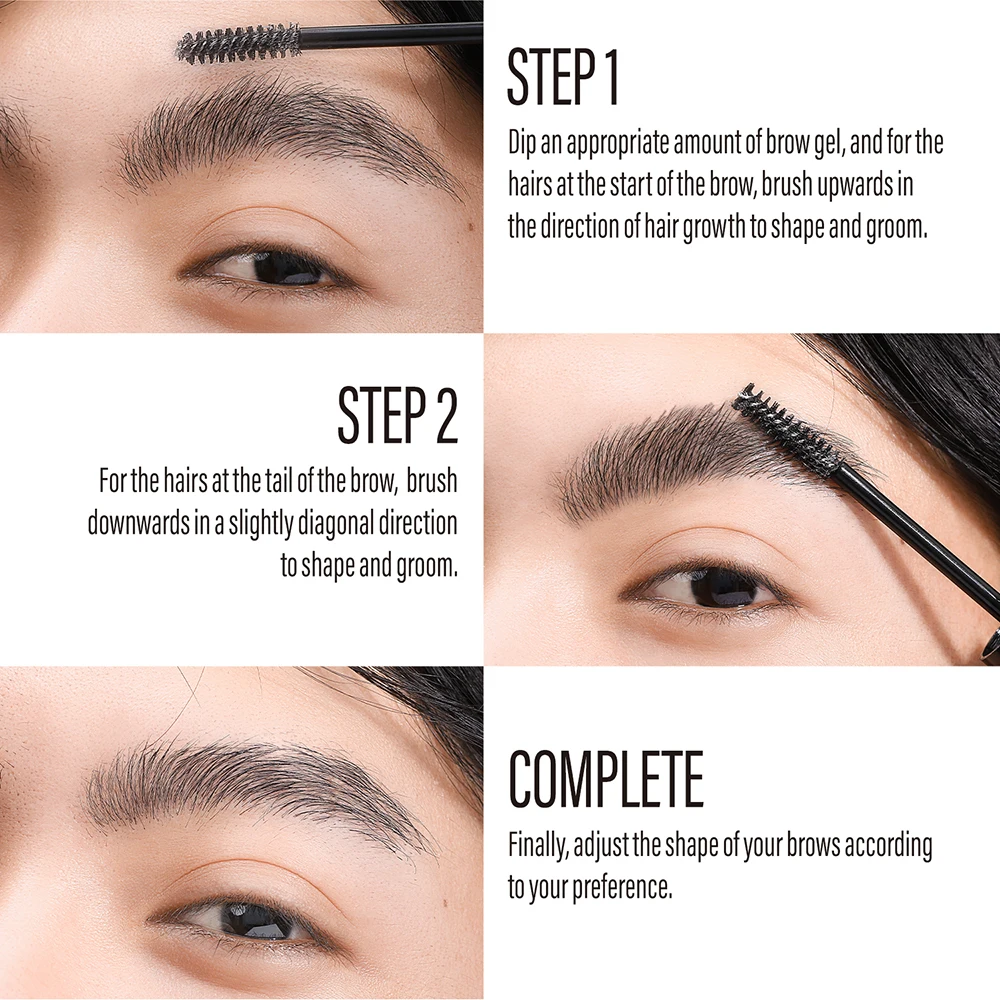 STEP 1

Dip an appropriate amount of brow gel, and for the hairs at the start of the brow, brush upwards in the direction of hair growth to shape and groom.

STEP 2

For the hairs at the tail of the brow,  brush downwards in a slightly diagonal direction to shape and groom.

COMPLETE

Finally, adjust the shape of your brows according to your preference.