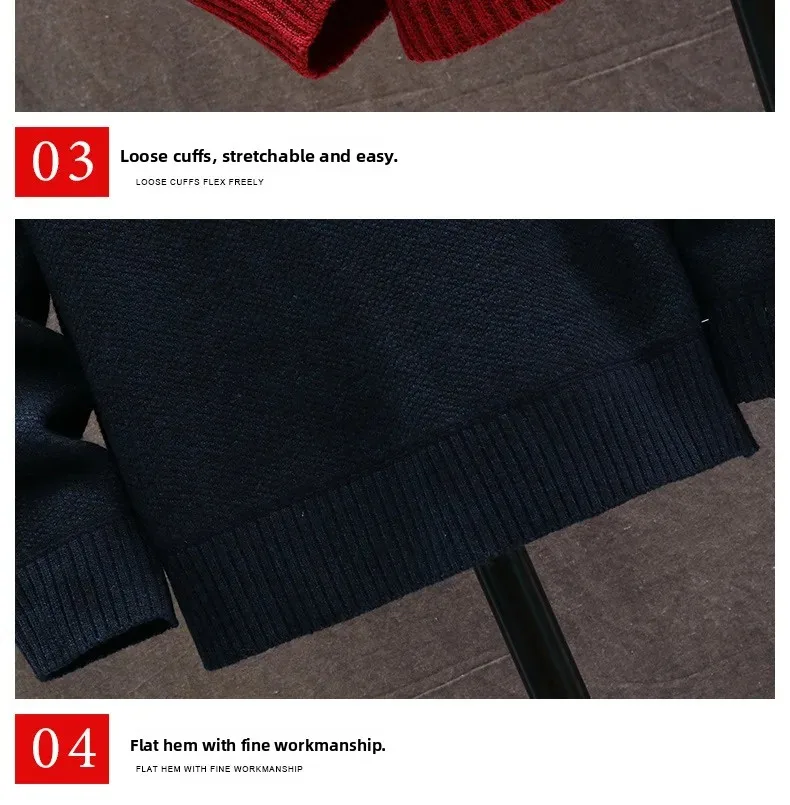 03

Loose cuffs, stretchable and easy.

LOOSE CUFFS FLEX FREELY

04

Flat hem with fine workmanship.

FLAT HEM WITH FINE WORKMANSHIP