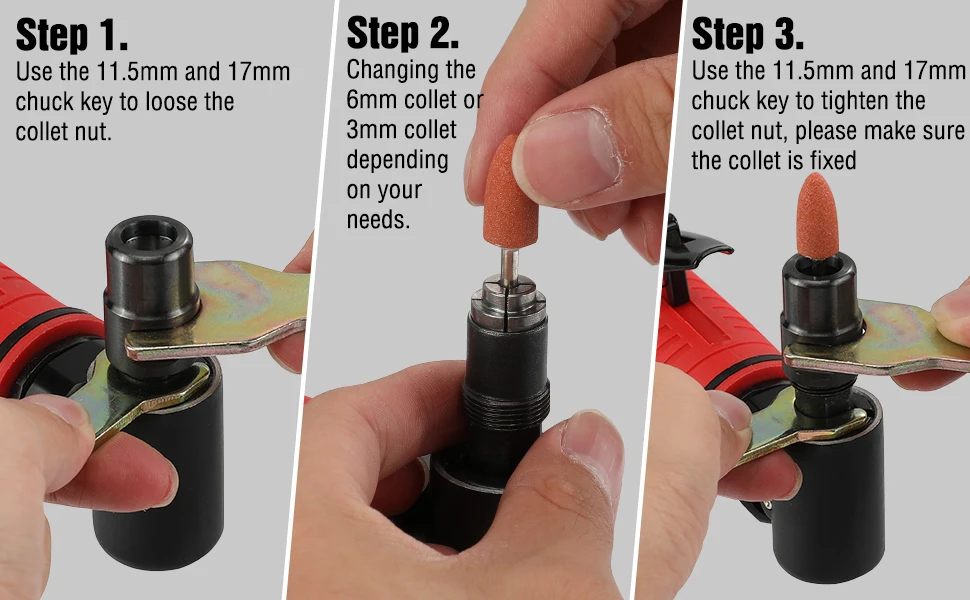 Step 1.
Use the 11.5mm and 17mm chuck key to loose the collet nut.

Step 2.
Changing the 6mm collet or 3mm collet depending on your needs.

Step 3.
Use the 11.5mm and 17mm chuck key to tighten the collet nut, please make sure the collet is fixed